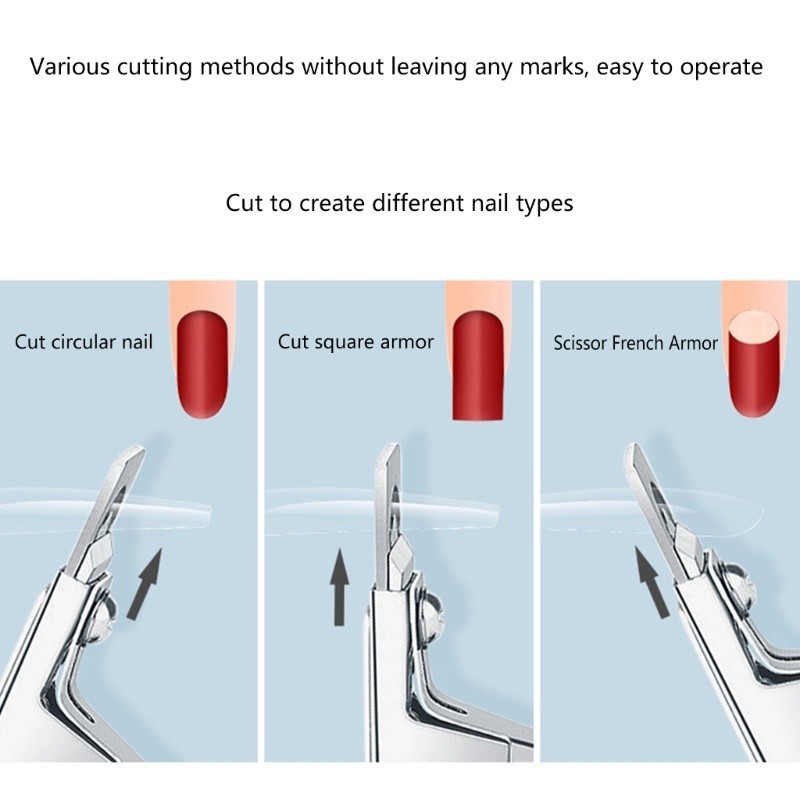 Various cutting methods without leaving any marks, easy to operate

Cut to create different nail types

Cut circular nail

Cut square armor

Scissor French Armor