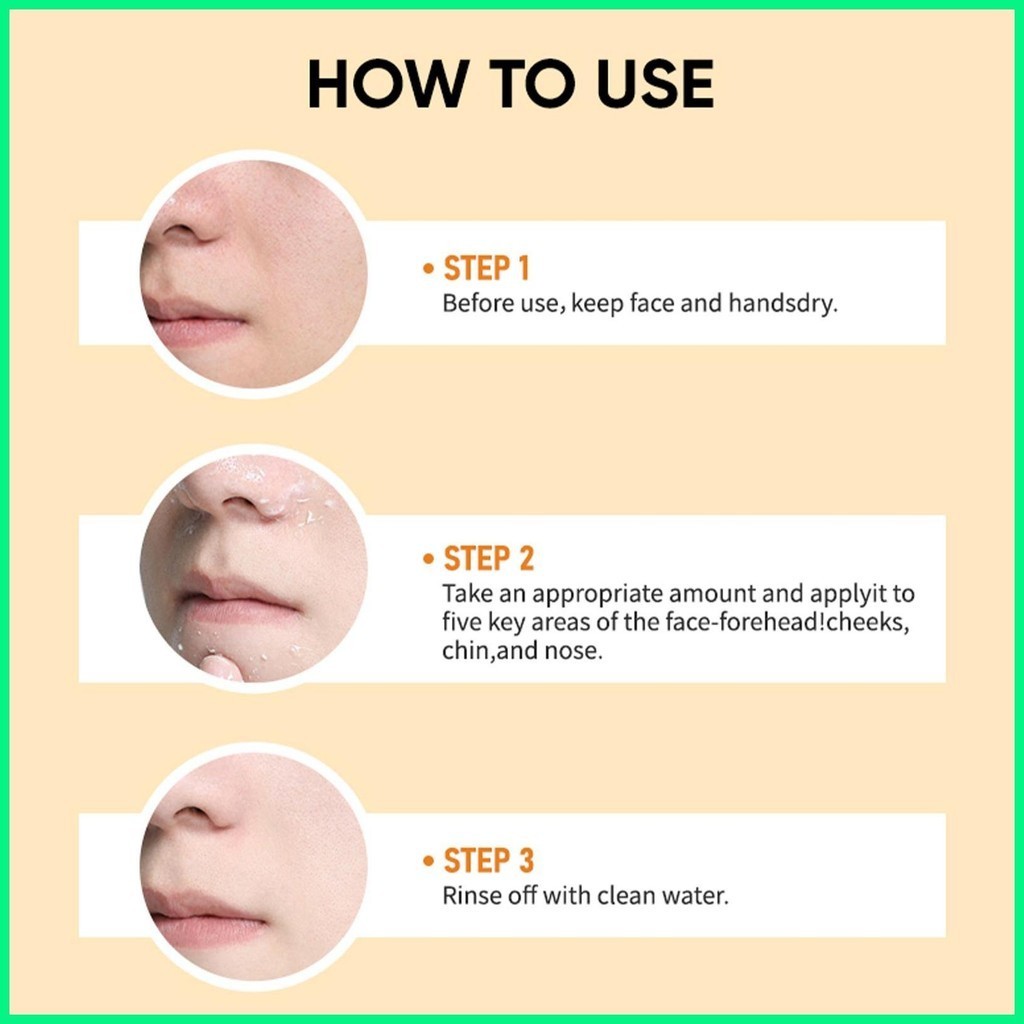 HOW TO USE

• STEP 1
Before use, keep face and handsdry.

• STEP 2
Take an appropriate amount and applyit to five key areas of the face-forehead!cheeks, chin,and nose.

• STEP 3
Rinse off with clean water.