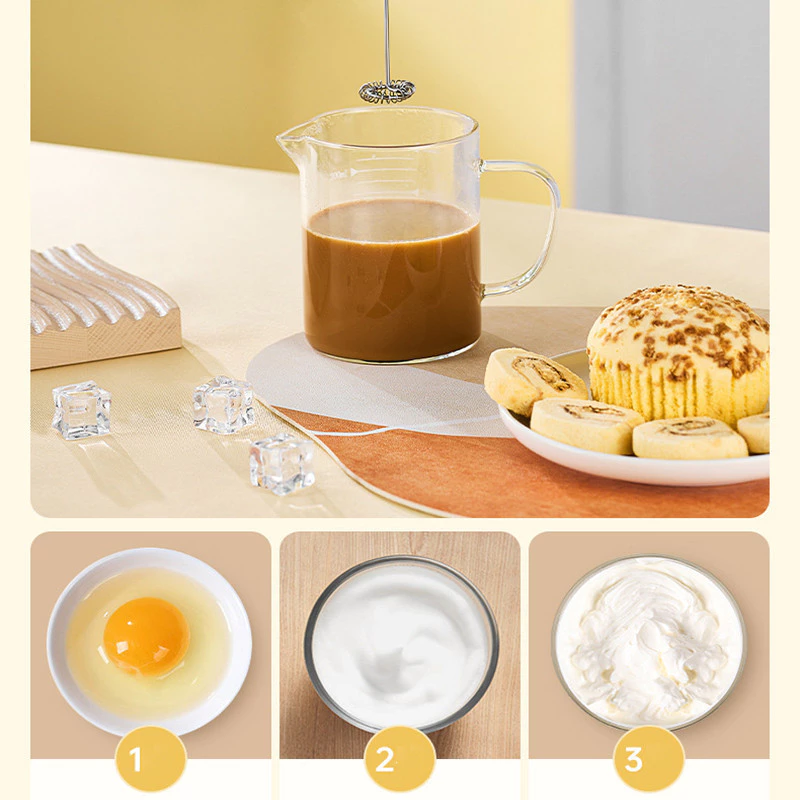 1

2

3