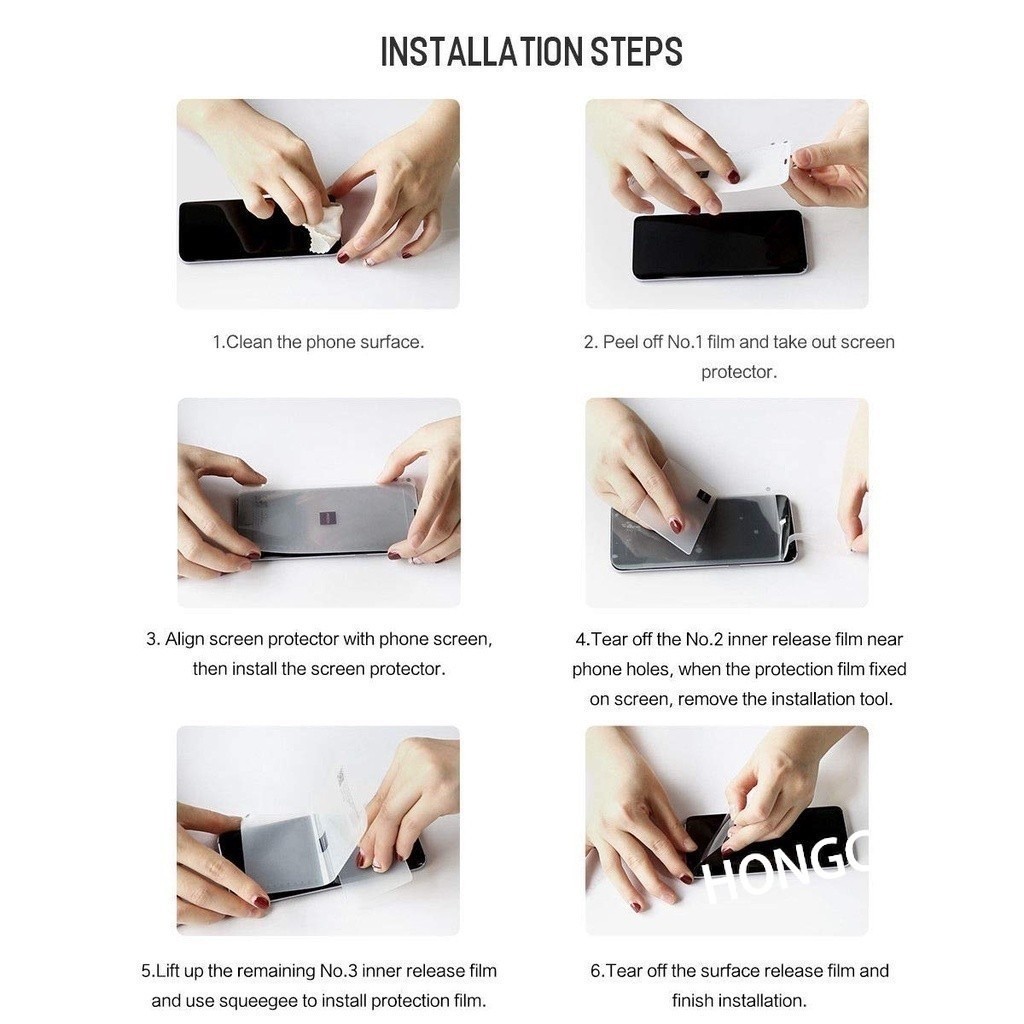 INSTALLATION STEPS

1.Clean the phone surface.

2. Peel off No.1 film and take out screen protector.

3. Align screen protector with phone screen, then install the screen protector.

4.Tear off the No.2 inner release film near phone holes, when the protection film fixed on screen, remove the installation tool.

5.Lift up the remaining No.3 inner release film and use squeegee to install protection film.

HONGC

6.Tear off the surface release film and finish installation.