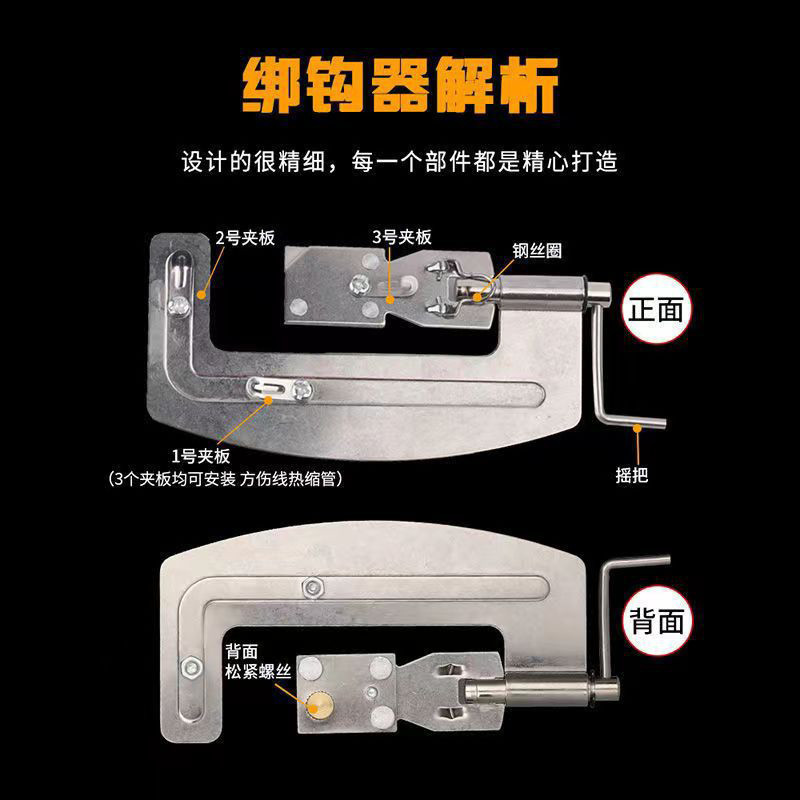 绑钩器解析

设计的很精细，每一个部件都是精心打造

2号夹板

3号夹板

钢丝圈

正面

1号夹板
（3个夹板均可安装 方伤线热缩管）

摇把

背面

背面
松紧螺丝