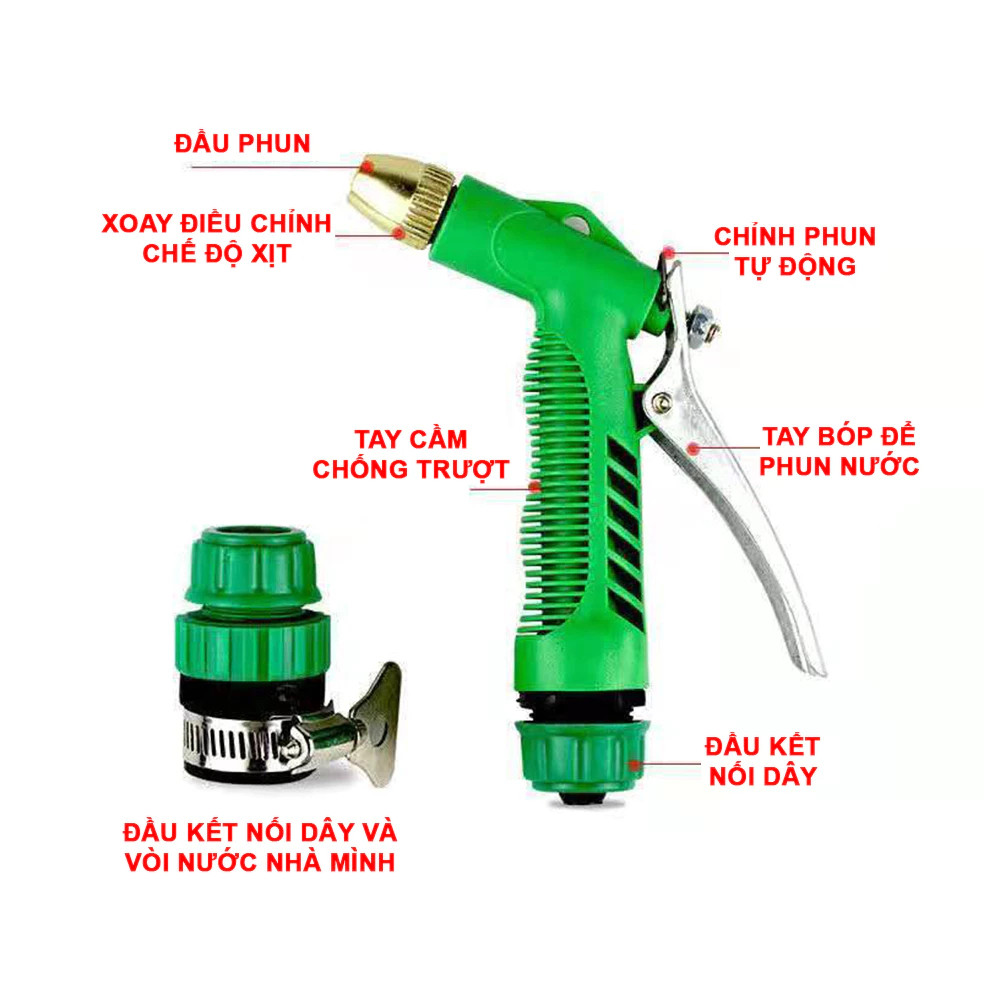 ĐẦU PHUN

XOAY ĐIỀU CHỈNH CHẾ ĐỘ XỊT

CHỈNH PHUN TỰ ĐỘNG

TAY CẦM CHỐNG TRƯỢT

TAY BÓP ĐỂ PHUN NƯỚC

ĐẦU KẾT NỐI DÂY

ĐẦU KẾT NỐI DÂY VÀ VÒI NƯỚC NHÀ MÌNH