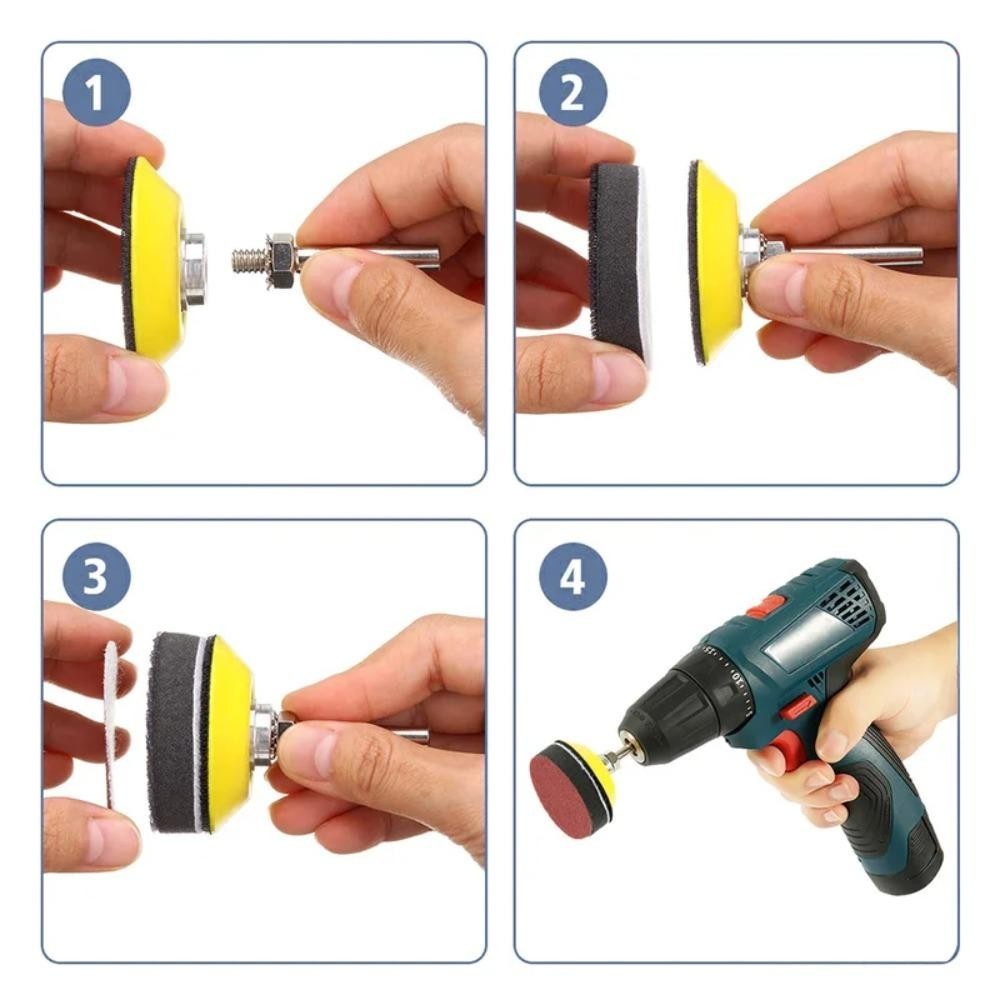 1

2

3

4