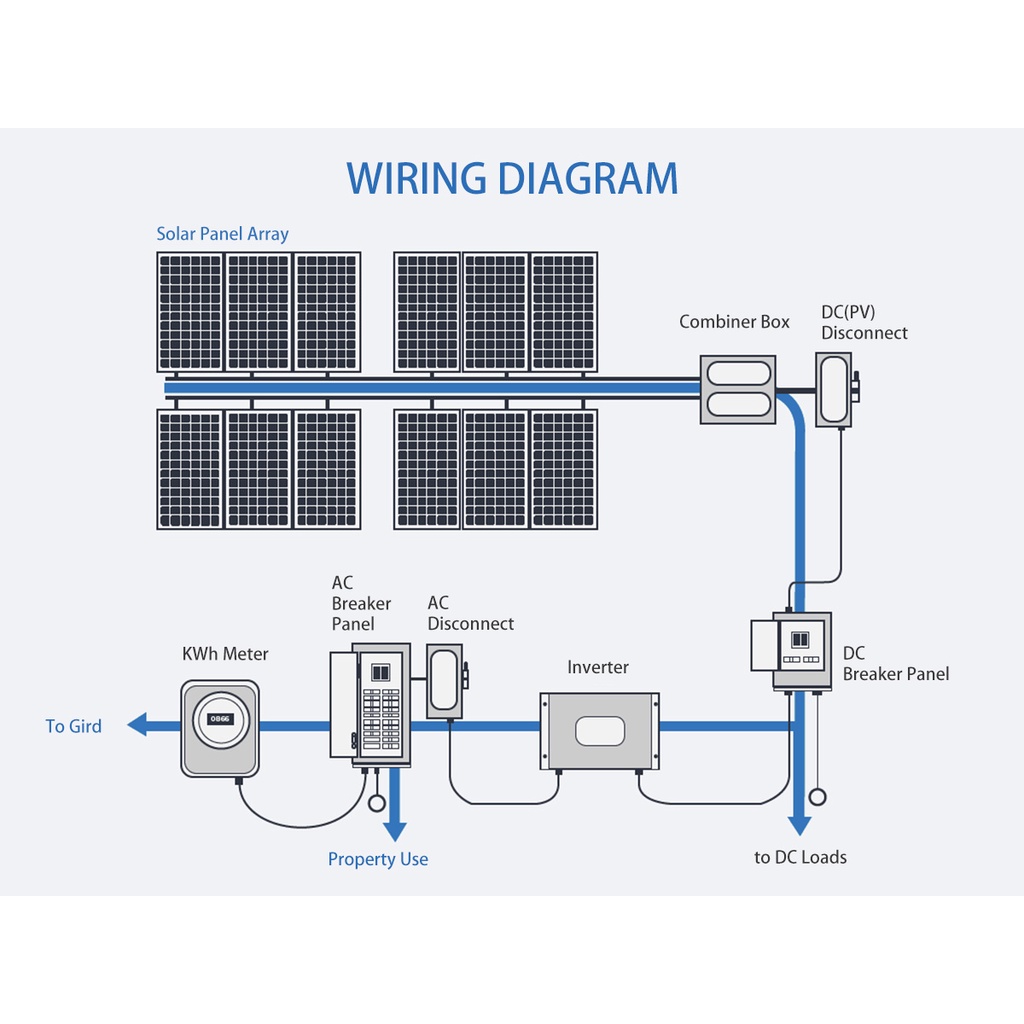 WIRING DIAGRAM

Solar Panel Array

Combiner Box

DC(PV) Disconnect

AC Breaker Panel

AC Disconnect

KWh Meter

0866

Inverter

DC Breaker Panel

To Gird

Property Use

to DC Loads