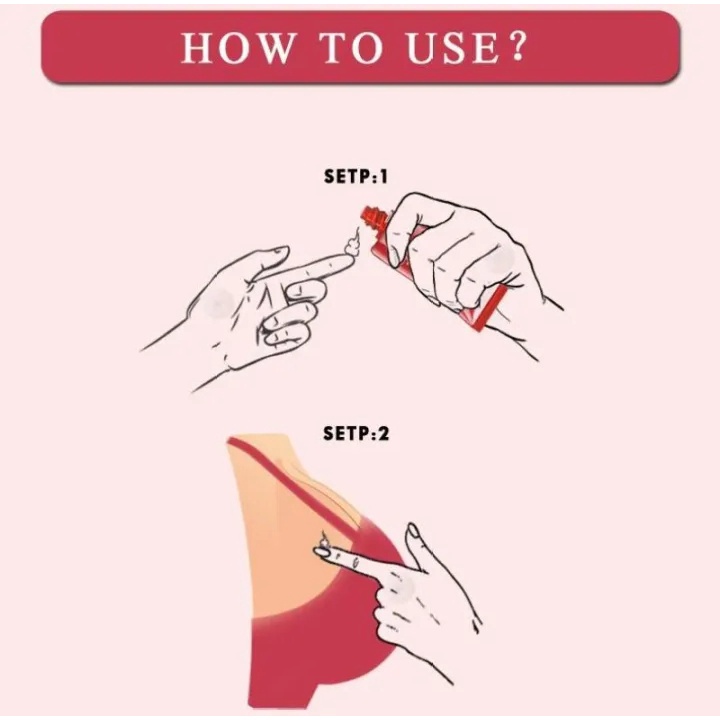 HOW TO USE?

SETP:1

SETP:2