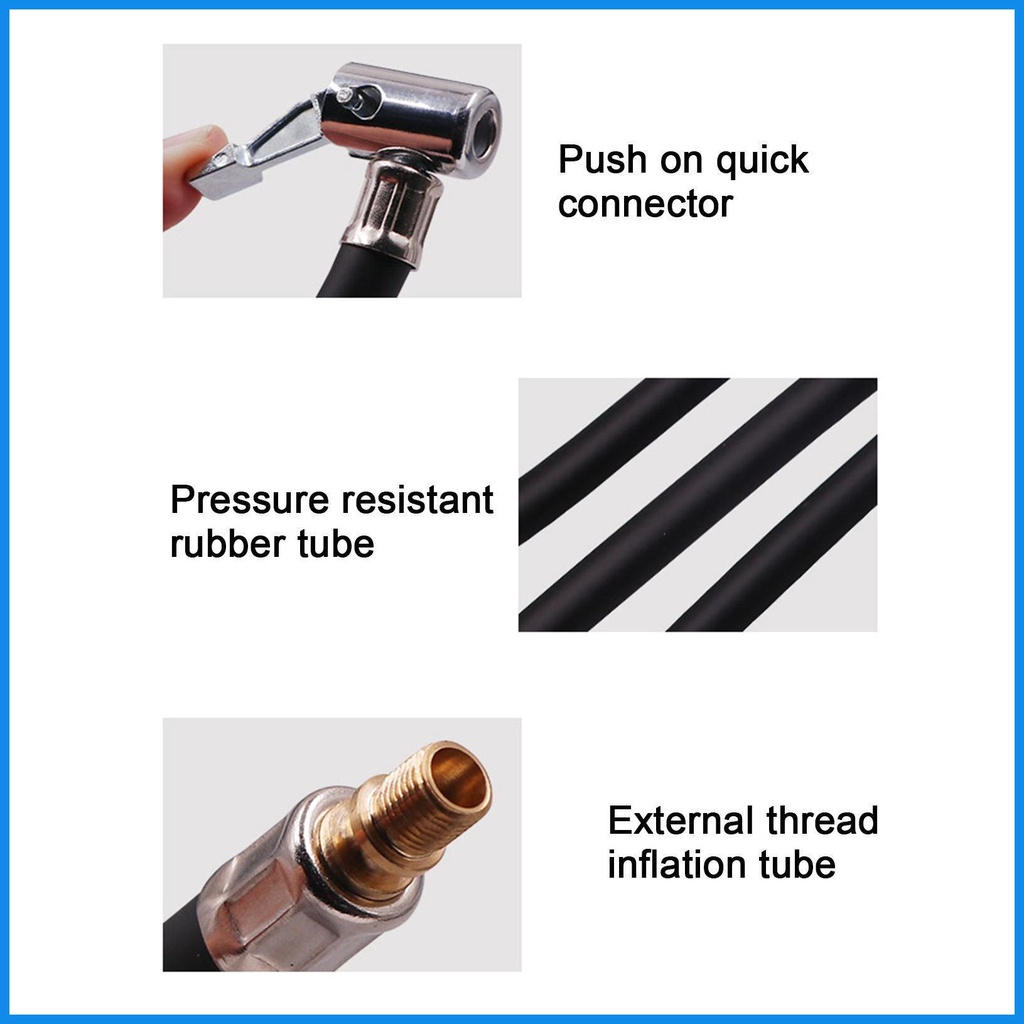 Push on quick connector

Pressure resistant rubber tube

External thread inflation tube