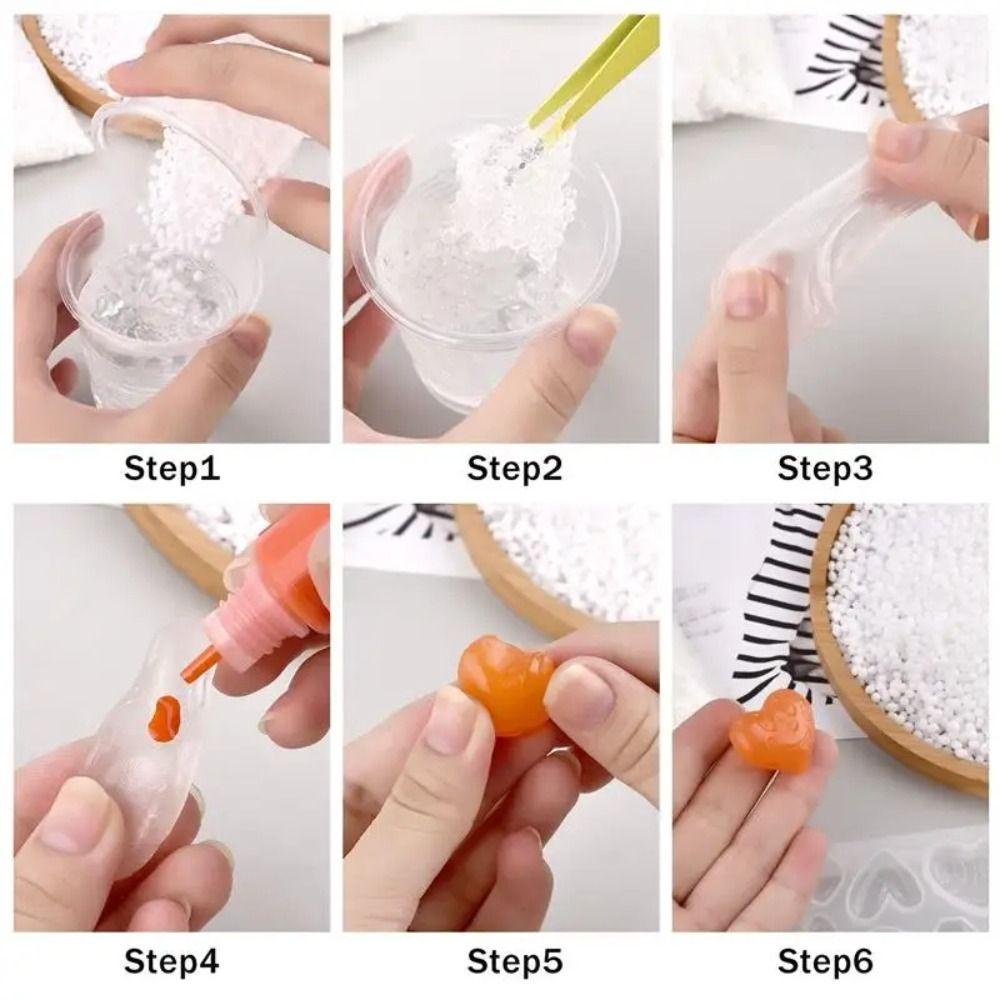 Step1

Step2

Step3

Step4

Step5

Step6