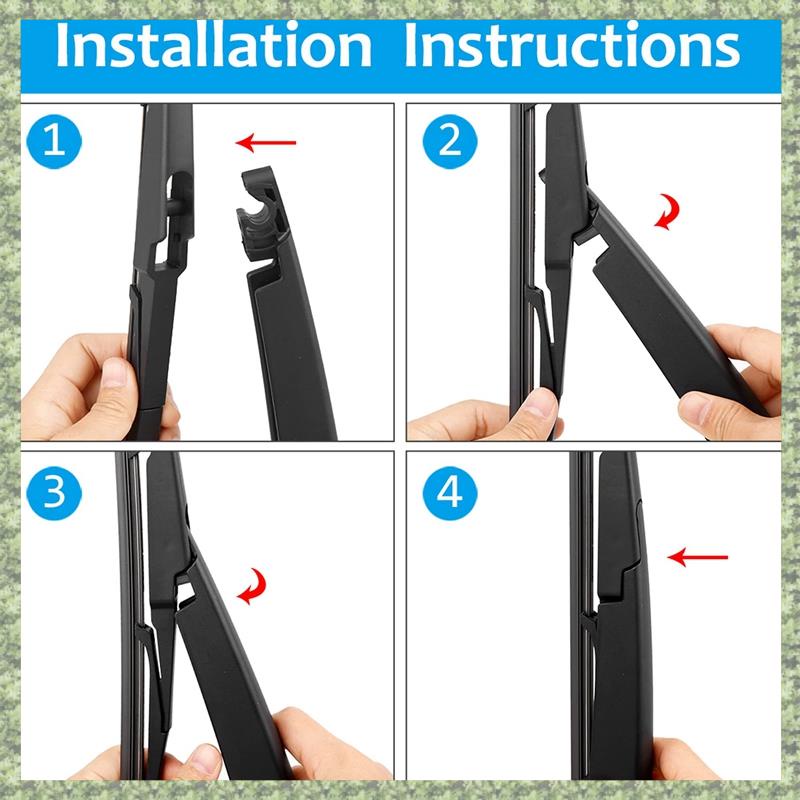 Installation Instructions

1

2

3

4