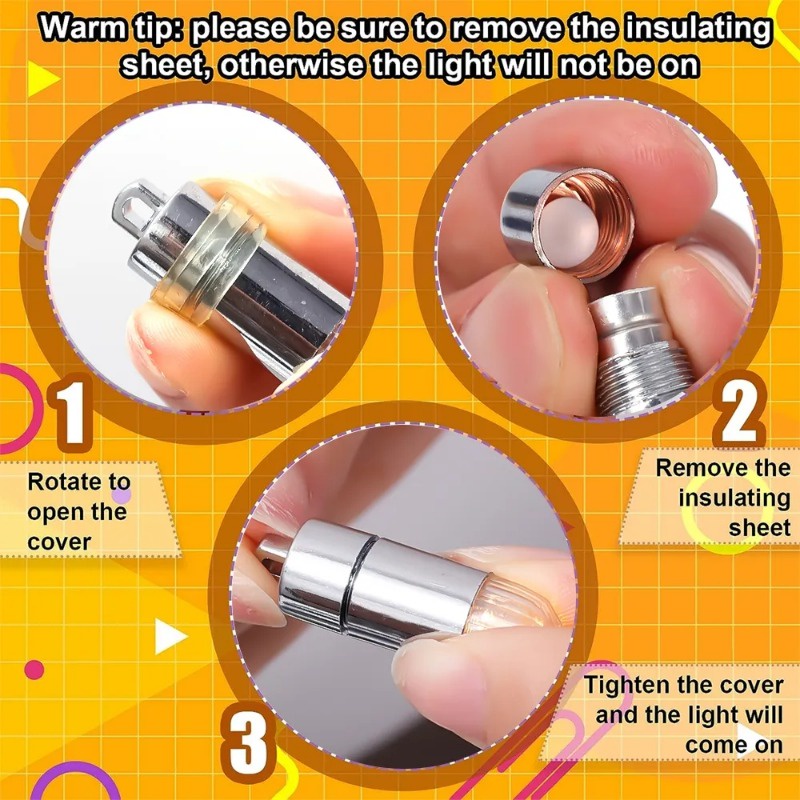 Warm tip: please be sure to remove the insulating sheet, otherwise the light will not be on

1

Rotate to open the cover

2

Remove the insulating sheet

3

Tighten the cover and the light will come on