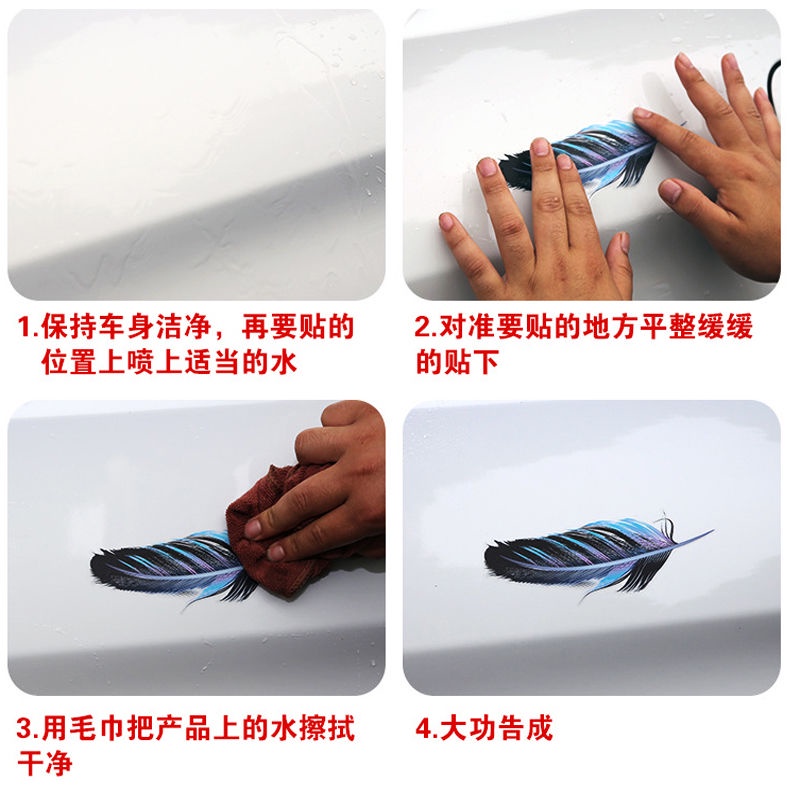 1.保持车身洁净，再要贴的位置上喷上适当的水

2.对准要贴的地方平整缓缓的贴下

3.用毛巾把产品上的水擦拭干净

4.大功告成