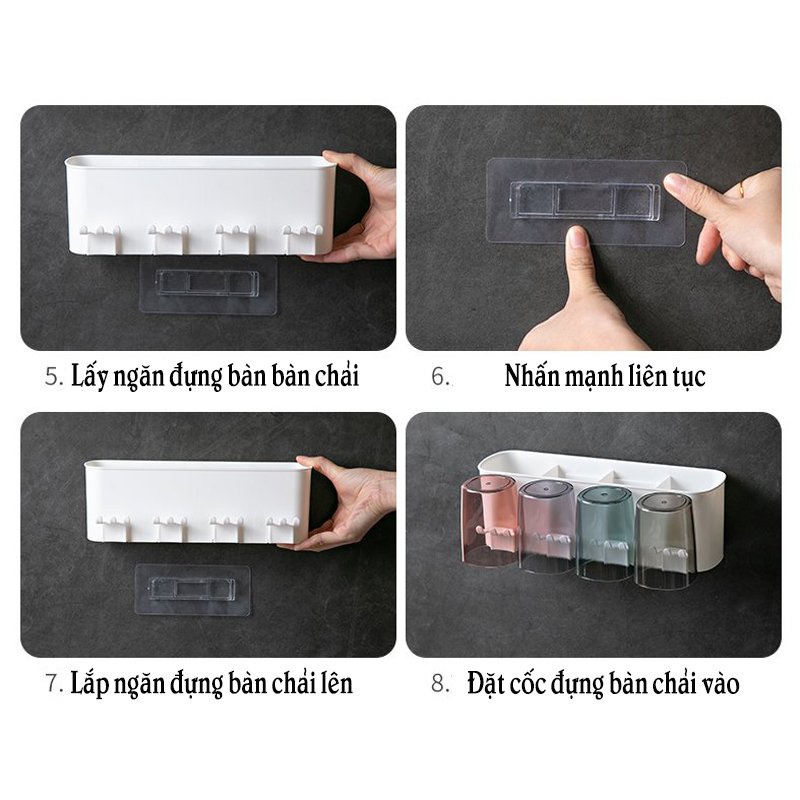 5. Lấy ngăn đựng bàn bàn chải

6. Nhấn mạnh liên tục

7. Lắp ngăn đựng bàn chải lên

8. Đặt cốc đựng bàn chải vào