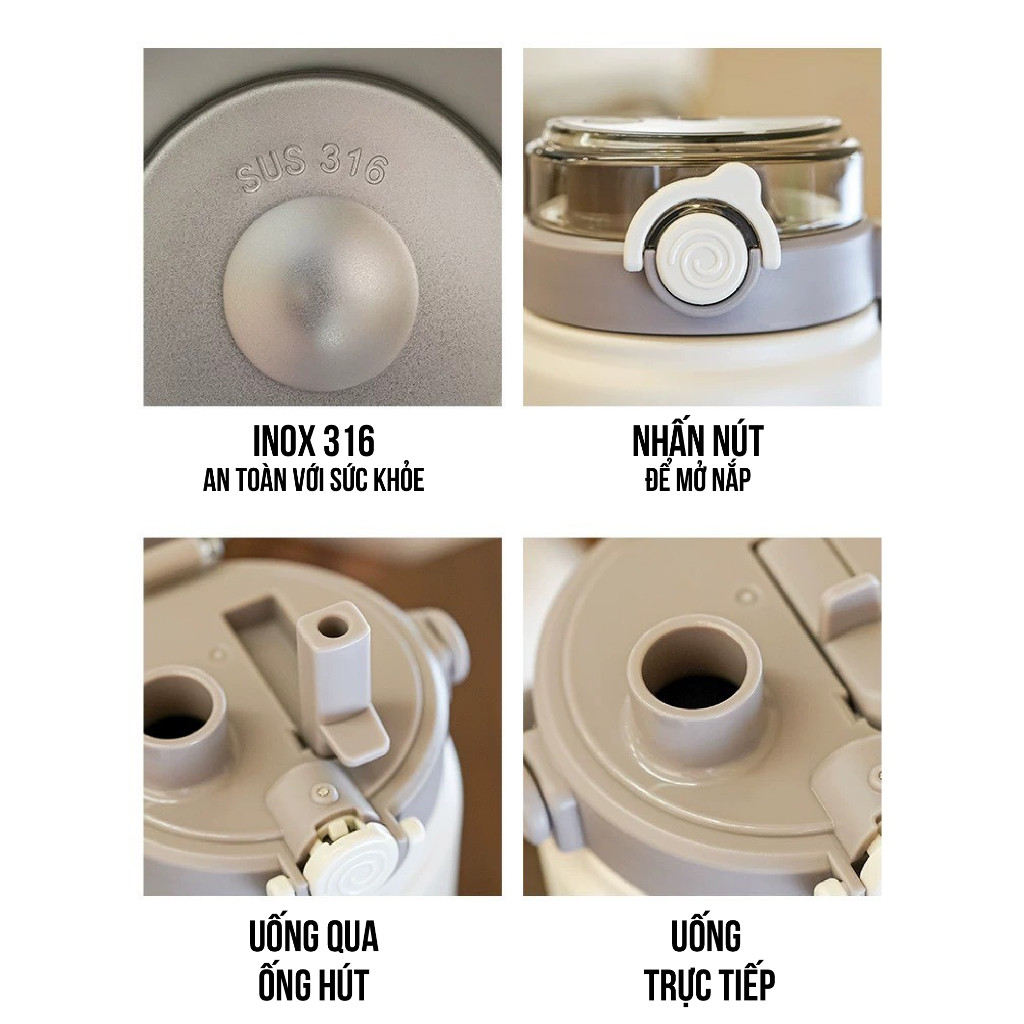 SUS 316

INOX 316
AN TOÀN VỚI SỨC KHỎE

NHẤN NÚT
ĐỂ MỞ NẮP

UỐNG QUA
ỐNG HÚT

UỐNG
TRỰC TIẾP