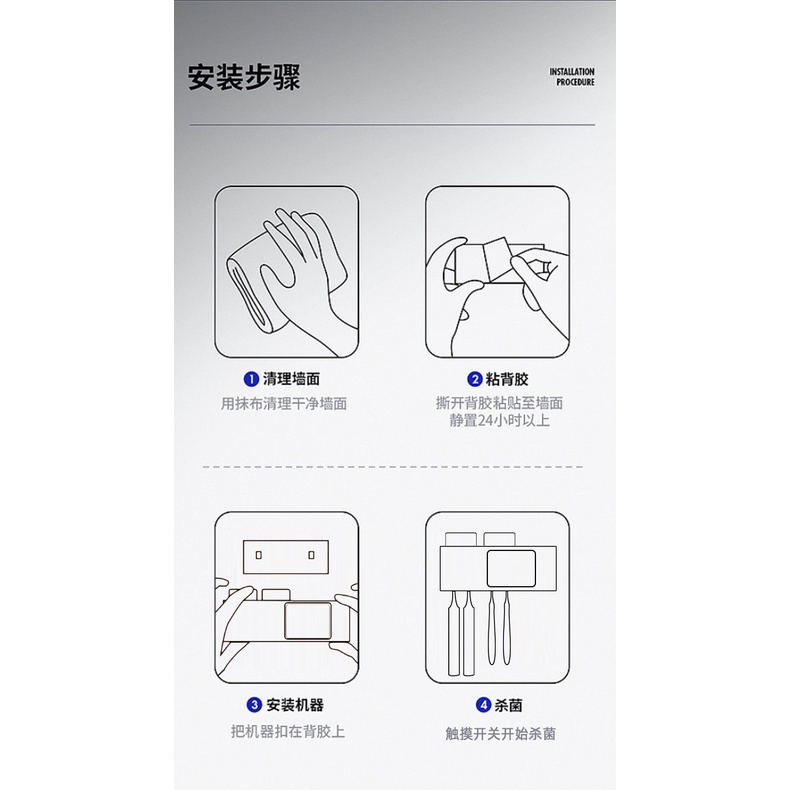 安装步骤

INSTALLATION PROCEDURE

1 清理墙面
用抹布清理干净墙面

2 粘背胶
撕开背胶粘贴至墙面
静置24小时以上

3 安装机器
把机器扣在背胶上

4 杀菌
触摸开关开始杀菌