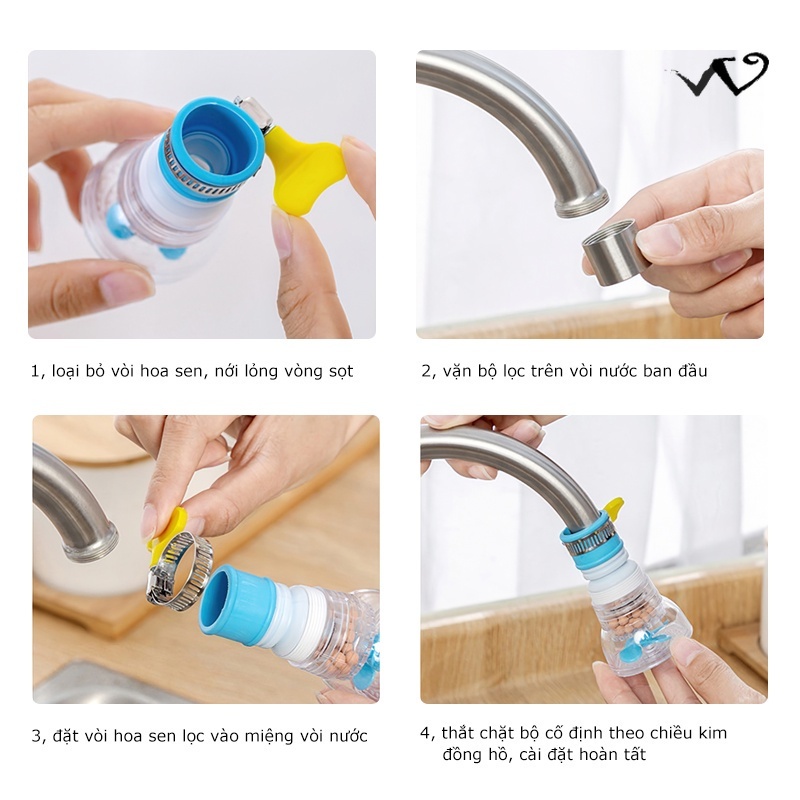 1, loại bỏ vòi hoa sen, nới lỏng vòng sọt

2, vặn bộ lọc trên vòi nước ban đầu

3, đặt vòi hoa sen lọc vào miệng vòi nước

4, thắt chặt bộ cố định theo chiều kim đồng hồ, cài đặt hoàn tất