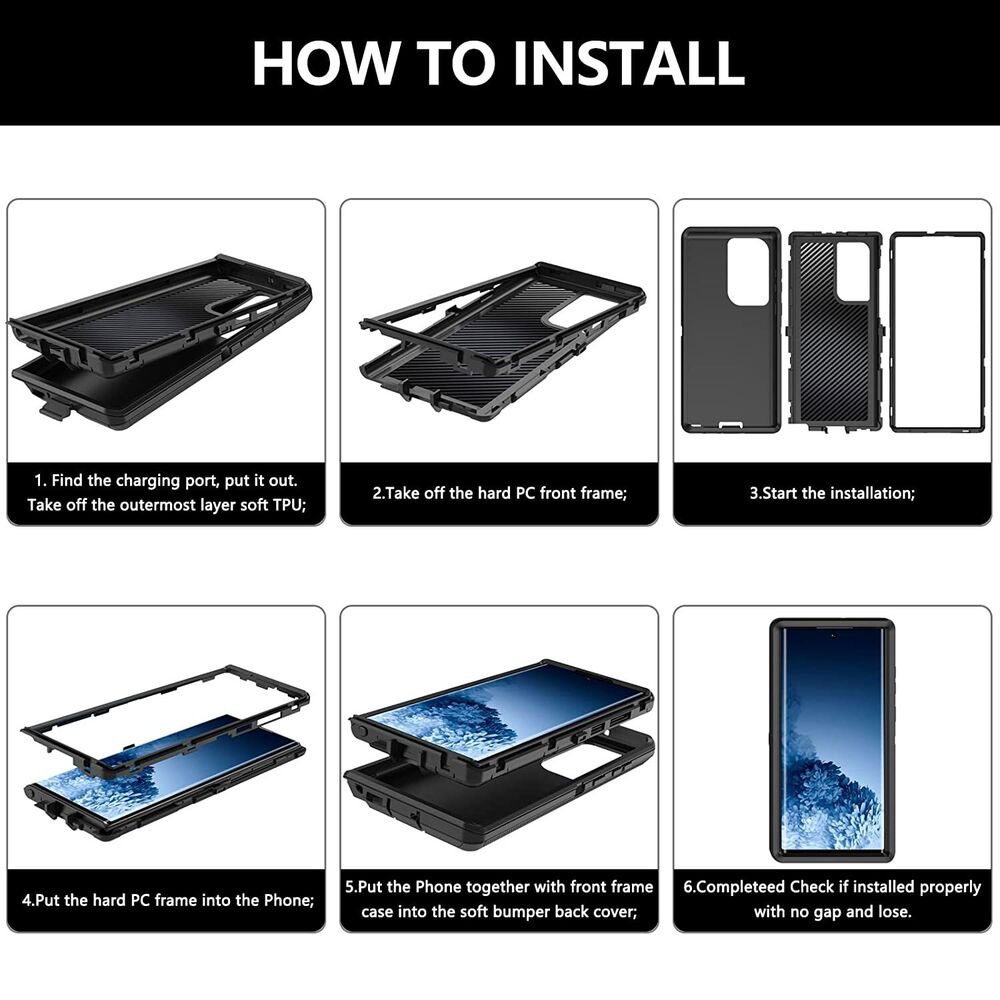 HOW TO INSTALL

1. Find the charging port, put it out. Take off the outermost layer soft TPU;

2.Take off the hard PC front frame;

3.Start the installation;

4.Put the hard PC frame into the Phone;

5.Put the Phone together with front frame case into the soft bumper back cover;

6.Completeed Check if installed properly with no gap and lose.