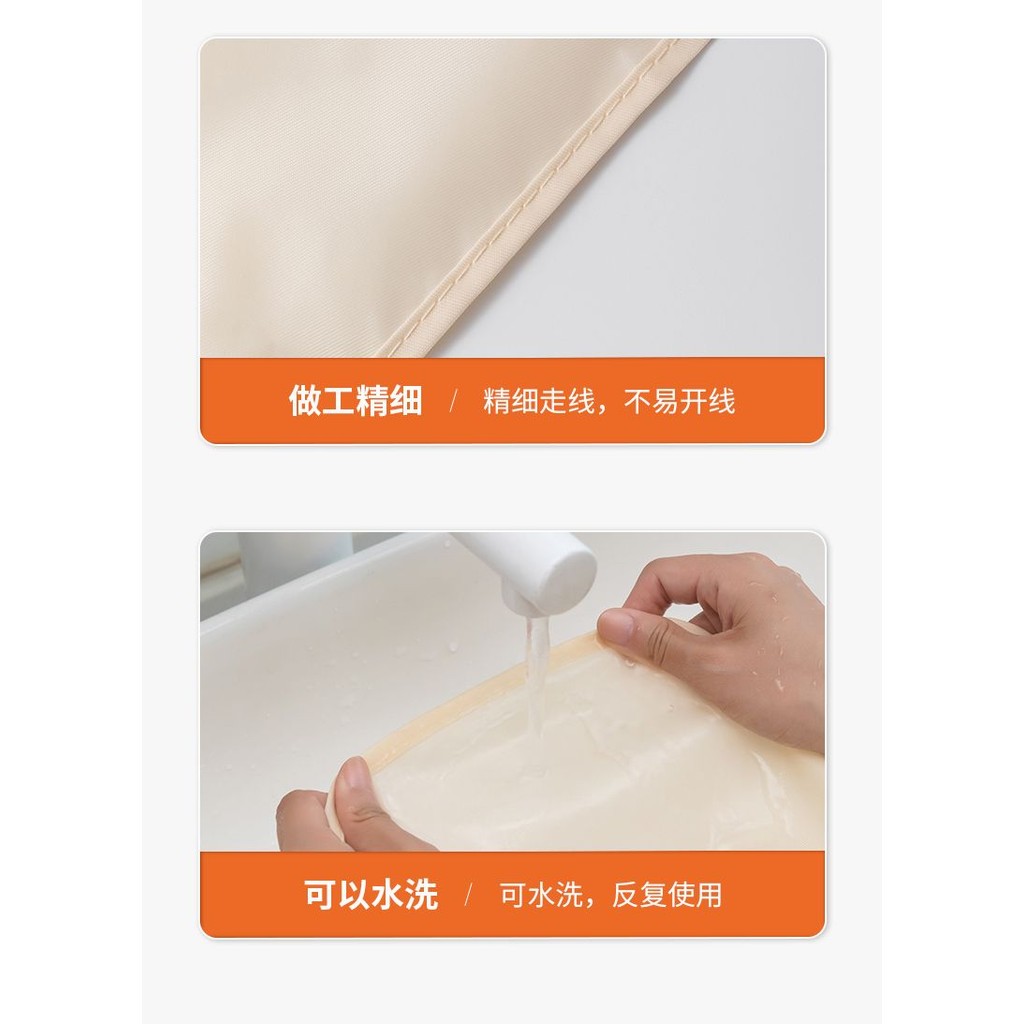 做工精细 / 精细走线，不易开线

可以水洗 / 可水洗，反复使用