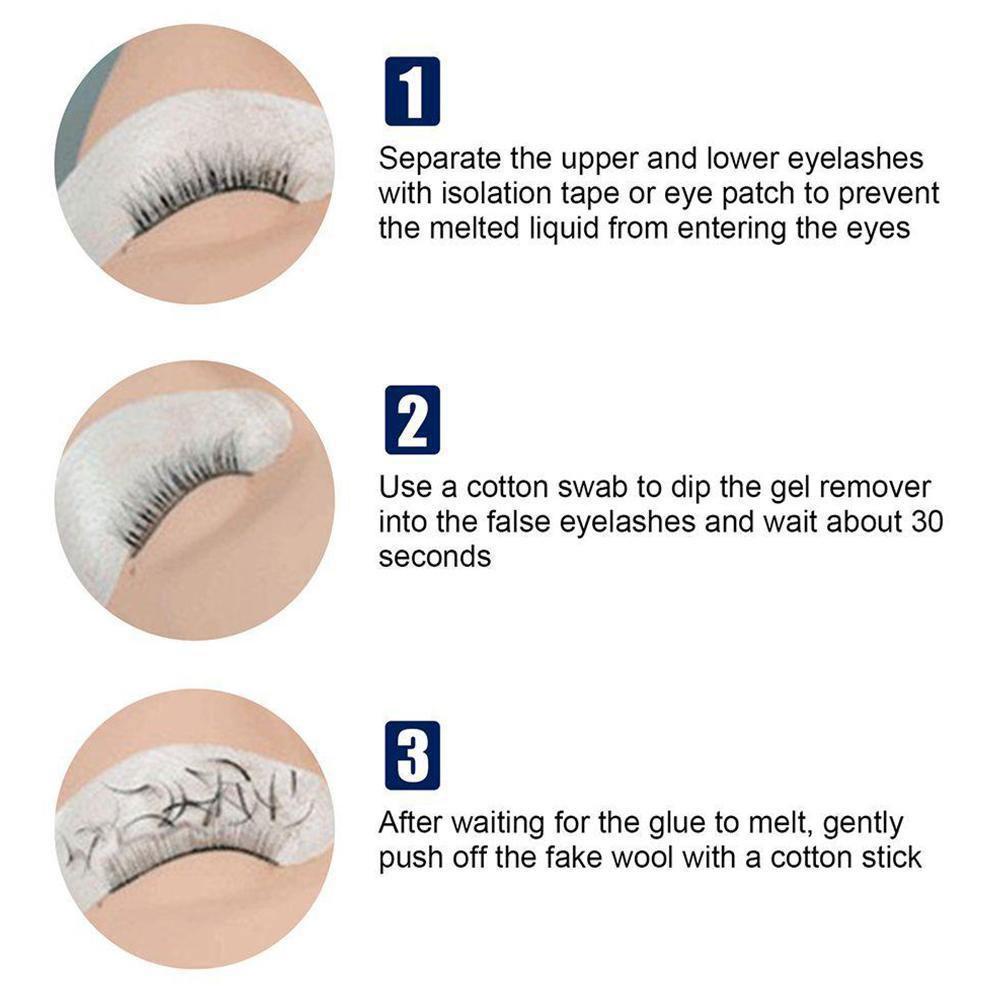 1

Separate the upper and lower eyelashes with isolation tape or eye patch to prevent the melted liquid from entering the eyes

2

Use a cotton swab to dip the gel remover into the false eyelashes and wait about 30 seconds

3

After waiting for the glue to melt, gently push off the fake wool with a cotton stick