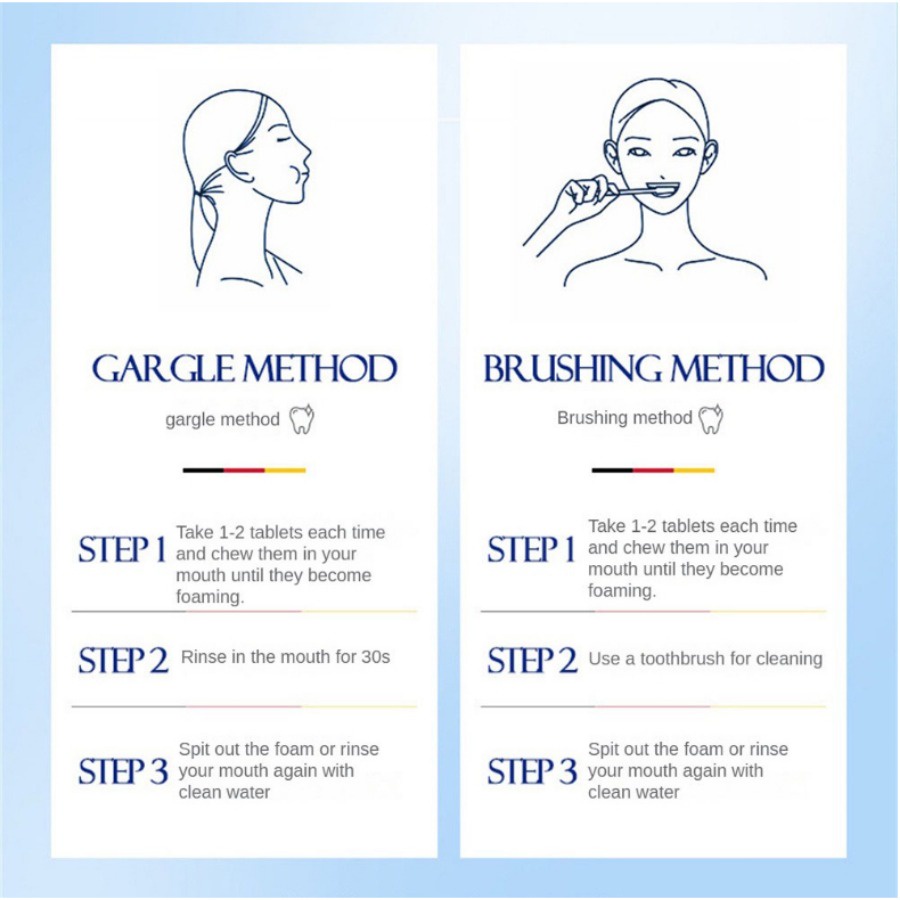 GARGLE METHOD

gargle method

STEP 1 Take 1-2 tablets each time and chew them in your mouth until they become foaming.

STEP 2 Rinse in the mouth for 30s

STEP 3 Spit out the foam or rinse your mouth again with clean water

BRUSHING METHOD

Brushing method

STEP 1 Take 1-2 tablets each time and chew them in your mouth until they become foaming.

STEP 2 Use a toothbrush for cleaning

STEP 3 Spit out the foam or rinse your mouth again with clean water