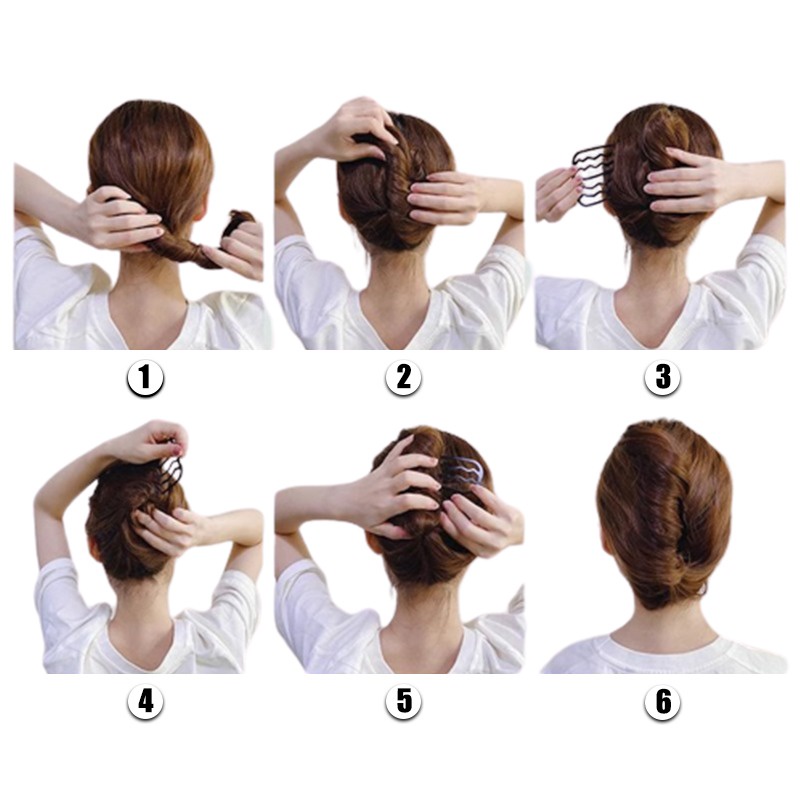 1

2

3

4

5

6