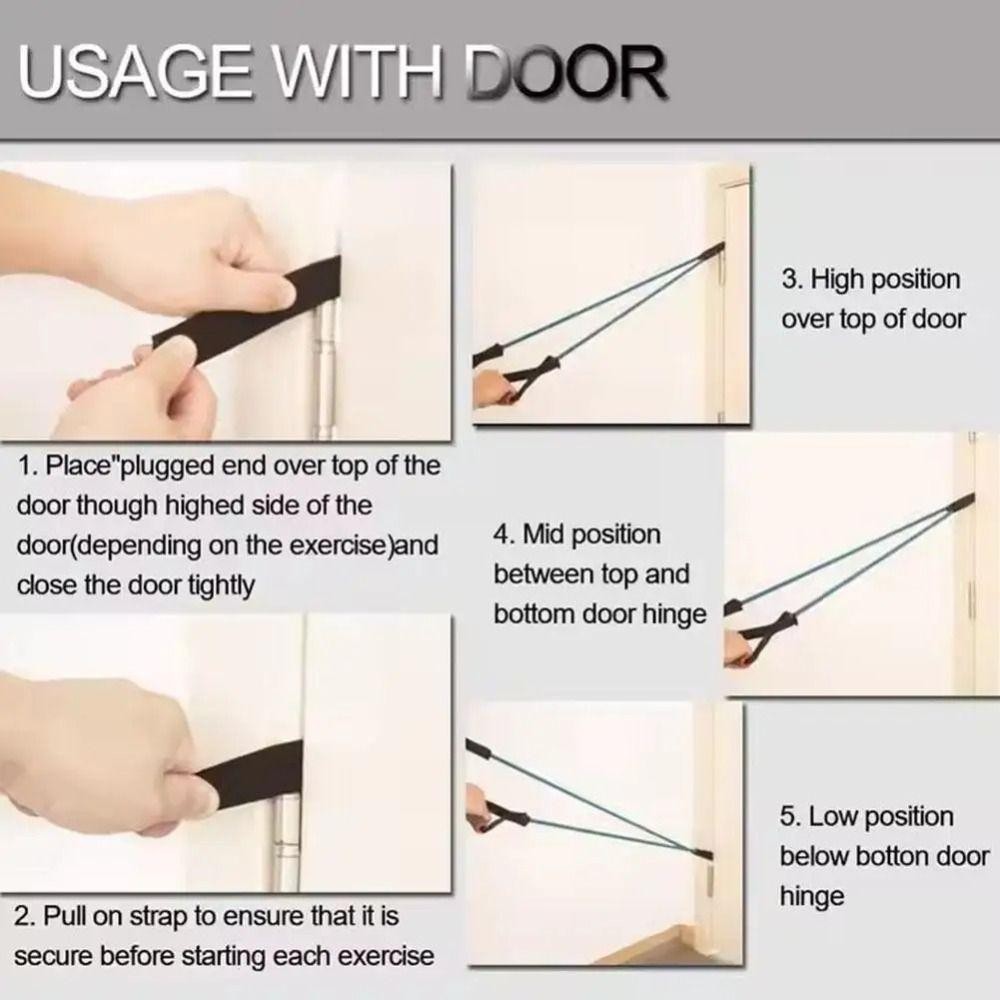 USAGE WITH DOOR

1. Place"plugged end over top of the door though highed side of the door(depending on the exercise)and close the door tightly

2. Pull on strap to ensure that it is secure before starting each exercise

3. High position over top of door

4. Mid position between top and bottom door hinge

5. Low position below botton door hinge