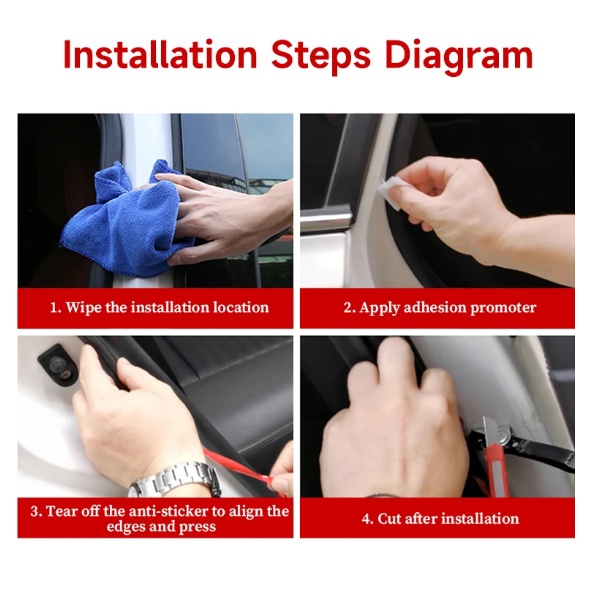 Installation Steps Diagram

1. Wipe the installation location

2. Apply adhesion promoter

3. Tear off the anti-sticker to align the edges and press

4. Cut after installation