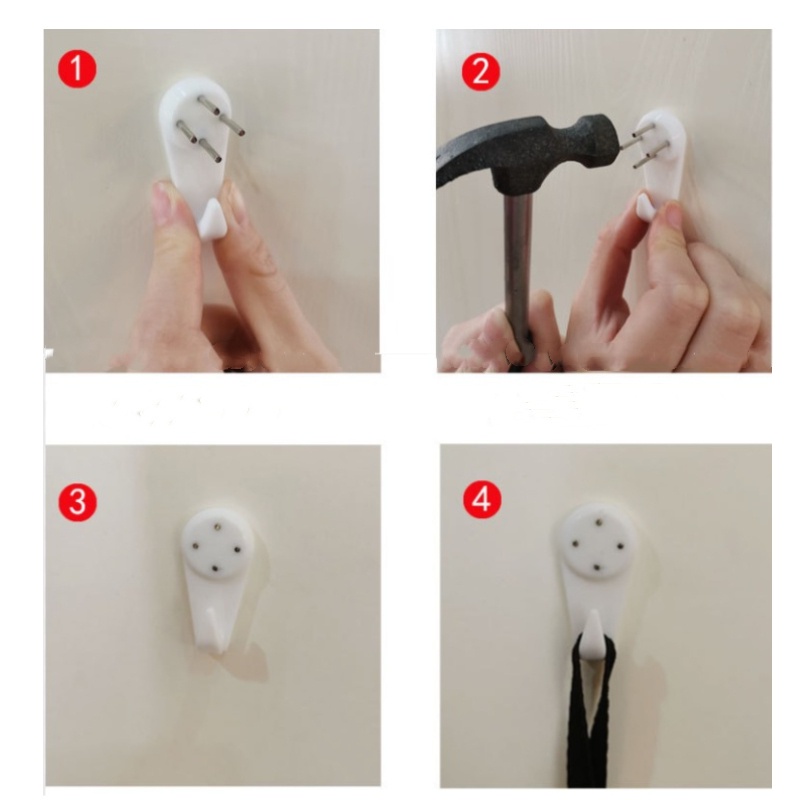 1
2
3
4