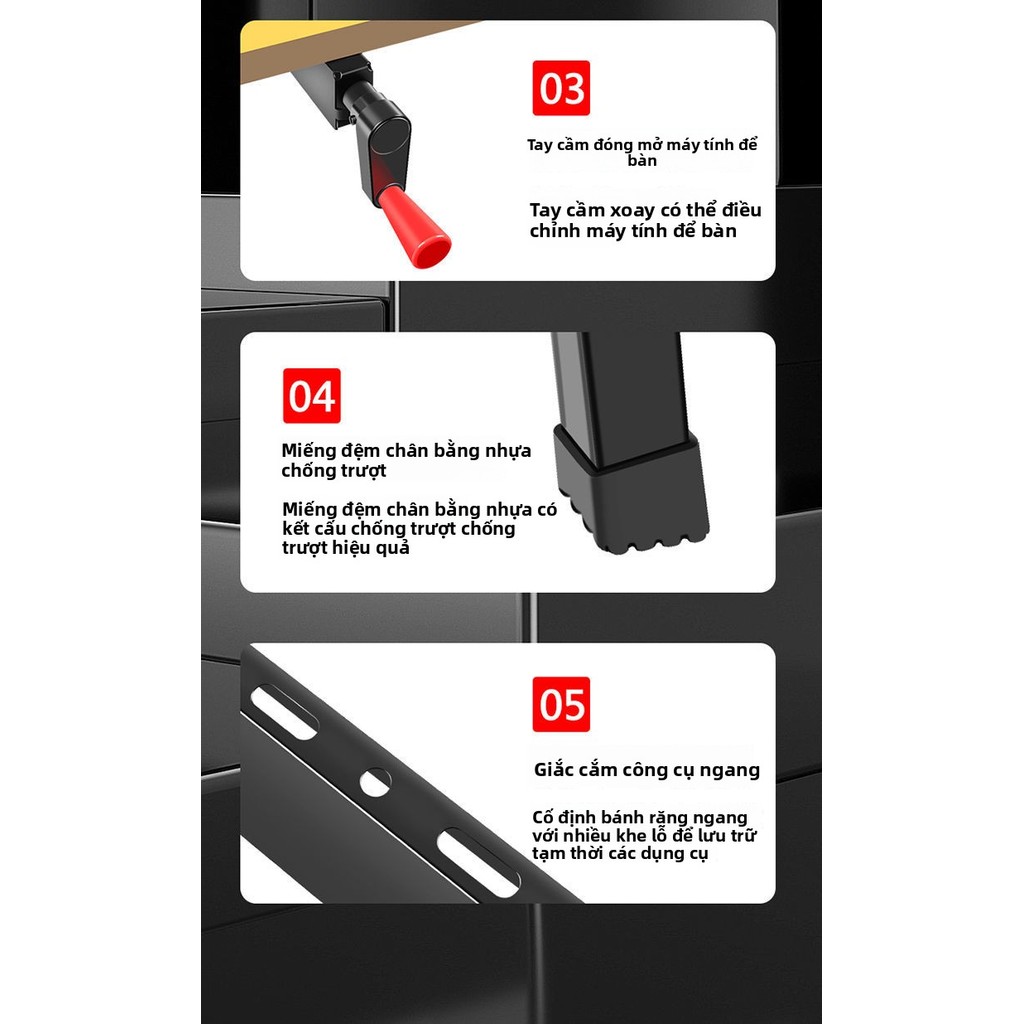 03

Tay cầm đóng mở máy tính để bàn

Tay cầm xoay có thể điều chỉnh máy tính để bàn

04

Miếng đệm chân bằng nhựa chống trượt

Miếng đệm chân bằng nhựa có kết cấu chống trượt chống trượt hiệu quả

05

Giắc cắm công cụ ngang

Cố định bánh răng ngang với nhiều khe lỗ để lưu trữ tạm thời các dụng cụ