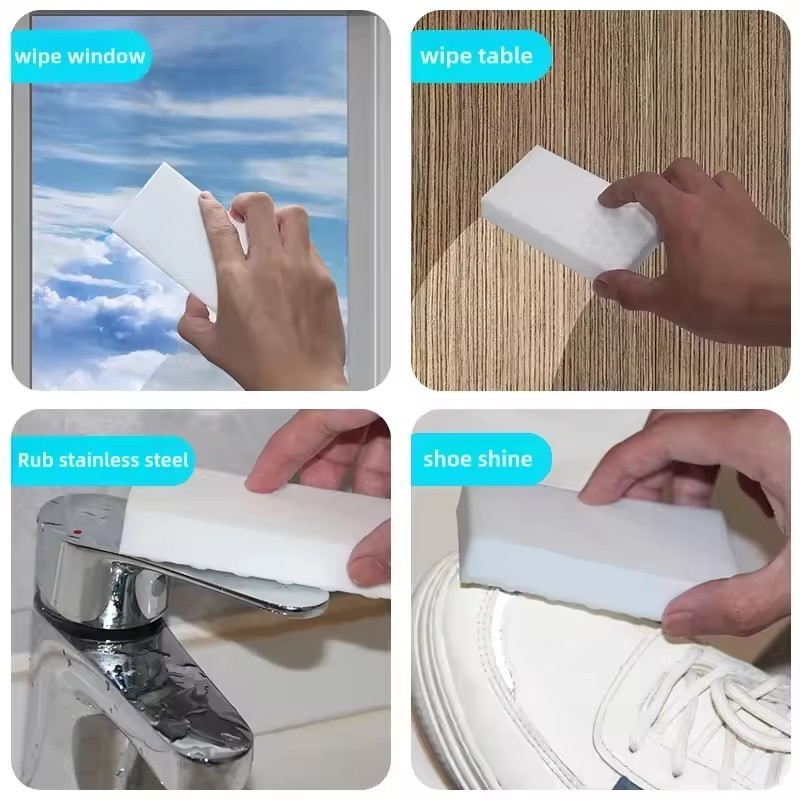 wipe window

wipe table

Rub stainless steel

shoe shine