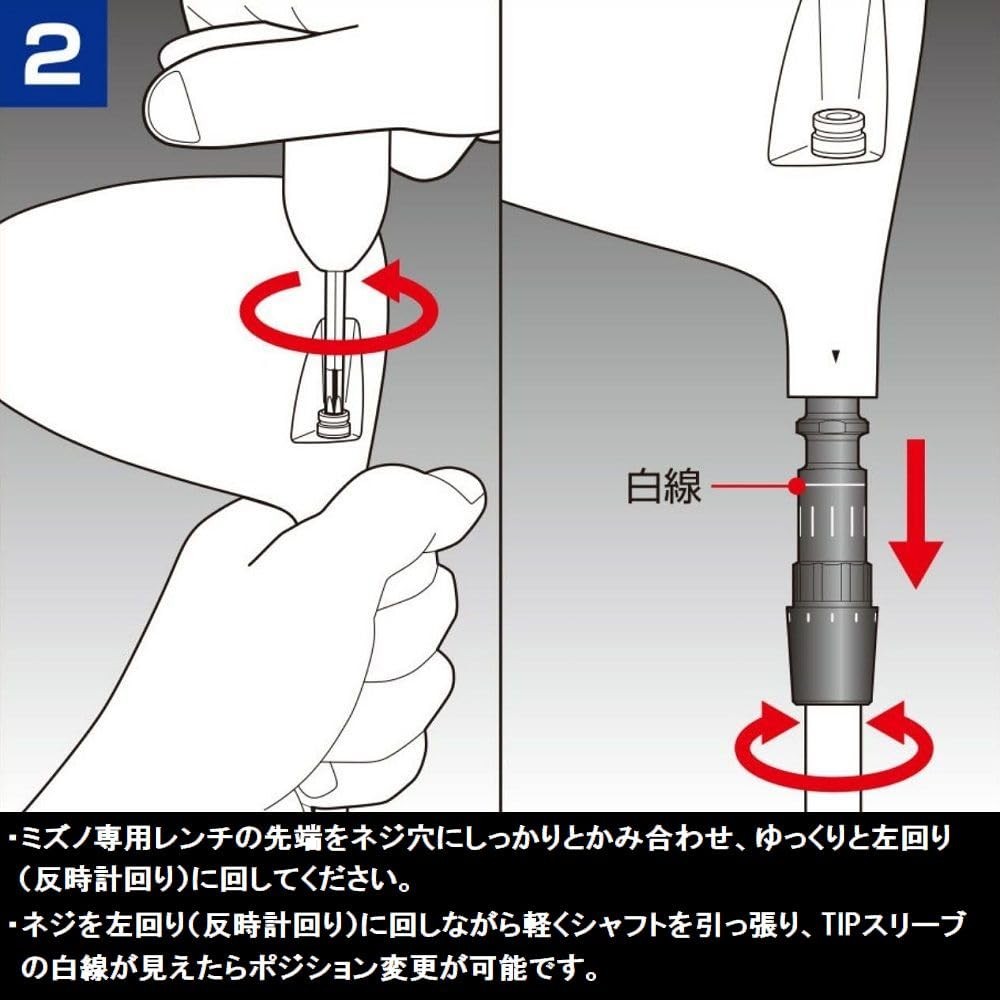 2

白線

・ミズノ専用レンチの先端をネジ穴にしっかりとかみ合わせ、ゆっくりと左回り（反時計回り）に回してください。

・ネジを左回り（反時計回り）に回しながら軽くシャフトを引っ張り、TIPスリーブの白線が見えたらポジション変更が可能です。