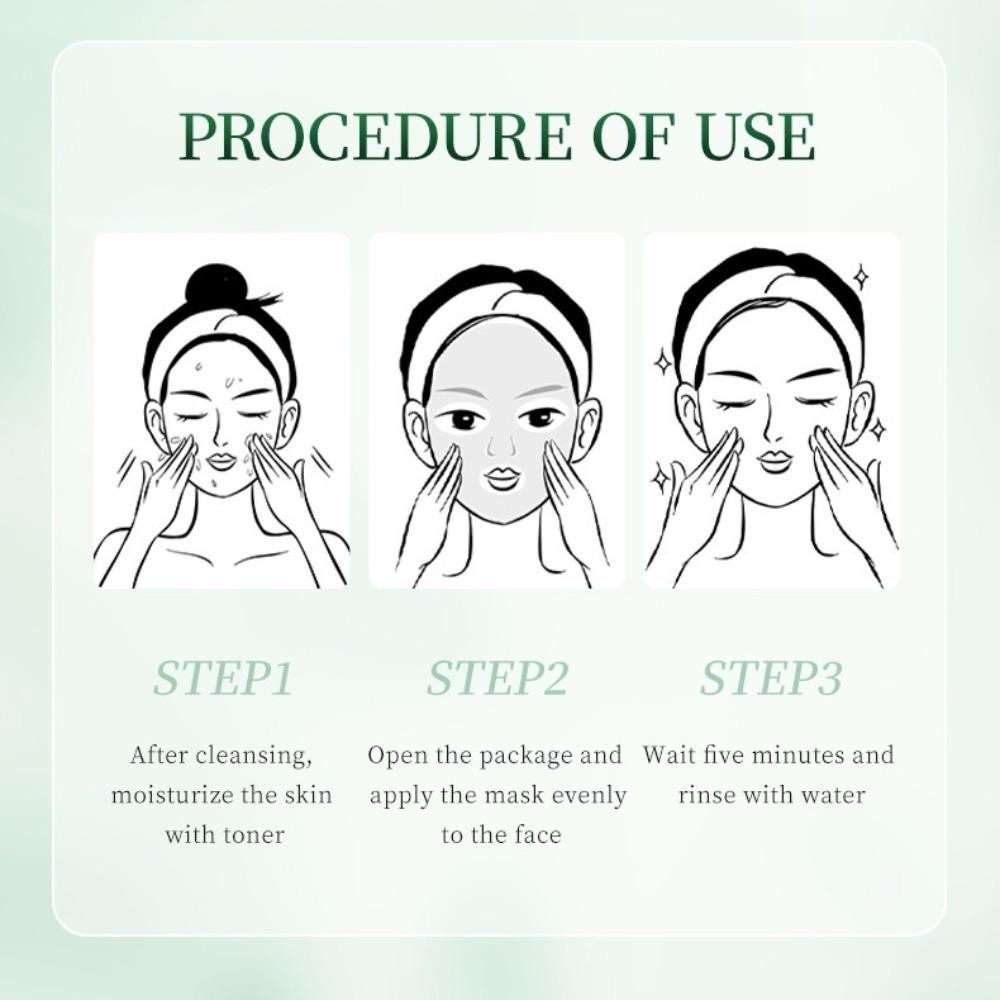 PROCEDURE OF USE

STEP1

After cleansing, moisturize the skin with toner

STEP2

Open the package and apply the mask evenly to the face

STEP3

Wait five minutes and rinse with water