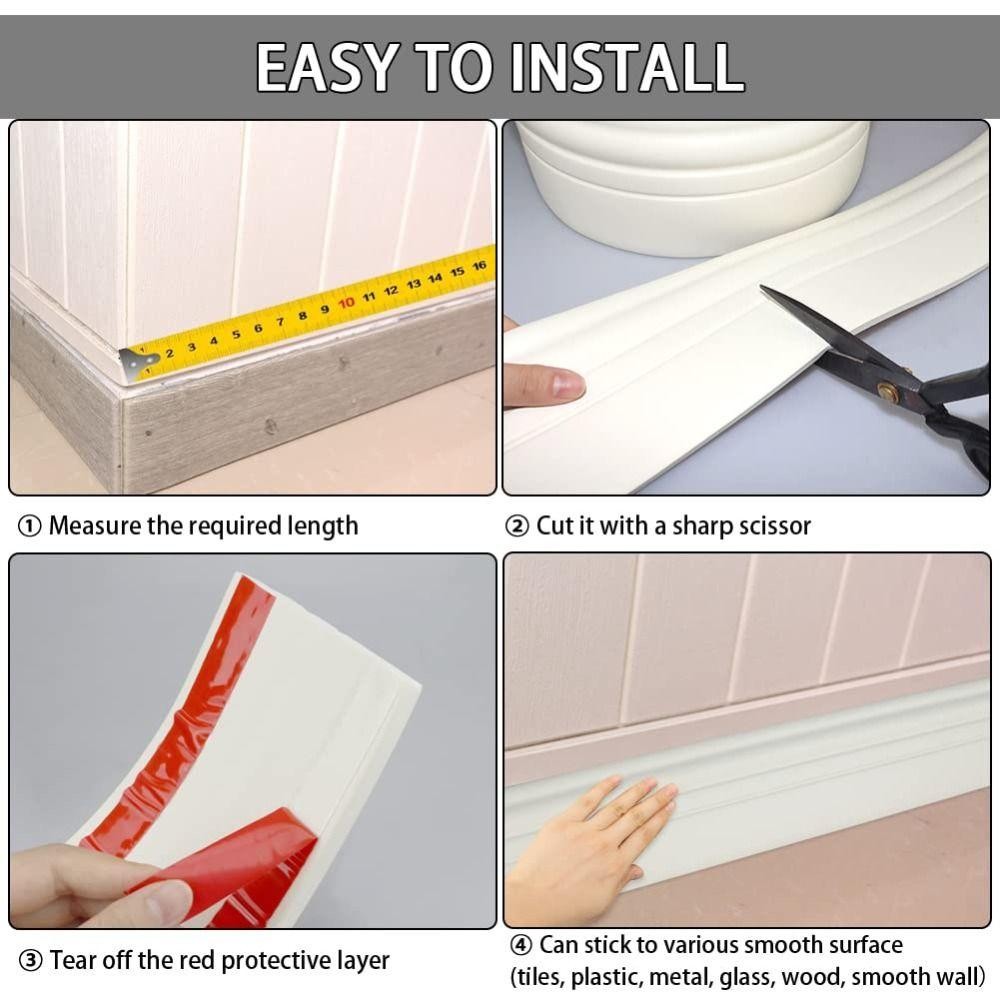 EASY TO INSTALL

1 2 3 4 5 6 7 8 9 10 11 12 13 14 15 16

① Measure the required length

② Cut it with a sharp scissor

③ Tear off the red protective layer

④ Can stick to various smooth surface (tiles, plastic, metal, glass, wood, smooth wall)