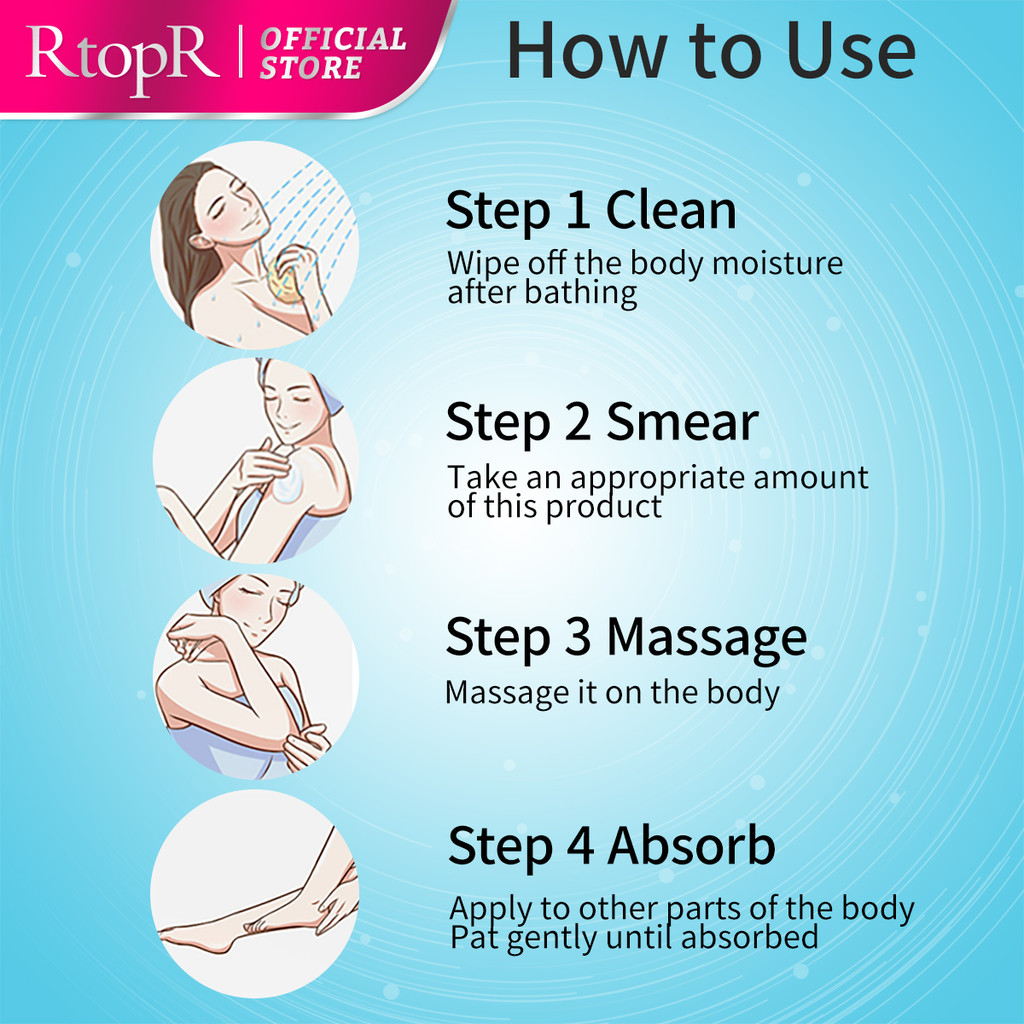 RtopR | OFFICIAL STORE

How to Use

Step 1 Clean
Wipe off the body moisture after bathing

Step 2 Smear
Take an appropriate amount of this product

Step 3 Massage
Massage it on the body

Step 4 Absorb
Apply to other parts of the body
Pat gently until absorbed