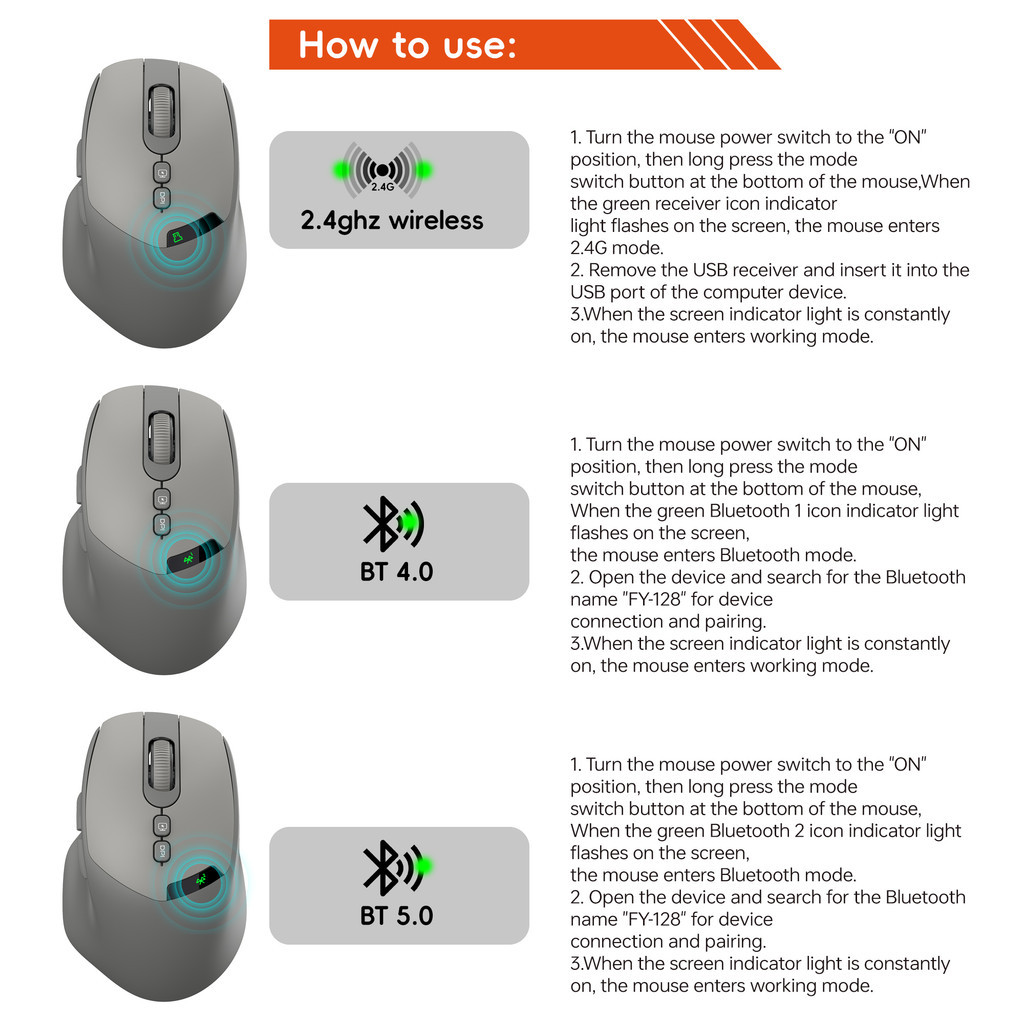 How to use:

DPI

2.4G

2.4ghz wireless

1. Turn the mouse power switch to the "ON" position, then long press the mode switch button at the bottom of the mouse,When the green receiver icon indicator light flashes on the screen, the mouse enters 2.4G mode.
2. Remove the USB receiver and insert it into the USB port of the computer device.
3.When the screen indicator light is constantly on, the mouse enters working mode.

DPI

BT 4.0

1. Turn the mouse power switch to the "ON" position, then long press the mode switch button at the bottom of the mouse, When the green Bluetooth 1 icon indicator light flashes on the screen, the mouse enters Bluetooth mode.
2. Open the device and search for the Bluetooth name "FY-128" for device connection and pairing.
3.When the screen indicator light is constantly on, the mouse enters working mode.

DPI

BT 5.0

1. Turn the mouse power switch to the "ON" position, then long press the mode switch button at the bottom of the mouse, When the green Bluetooth 2 icon indicator light flashes on the screen, the mouse enters Bluetooth mode.
2. Open the device and search for the Bluetooth name "FY-128" for device connection and pairing.
3.When the screen indicator light is constantly on, the mouse enters working mode.