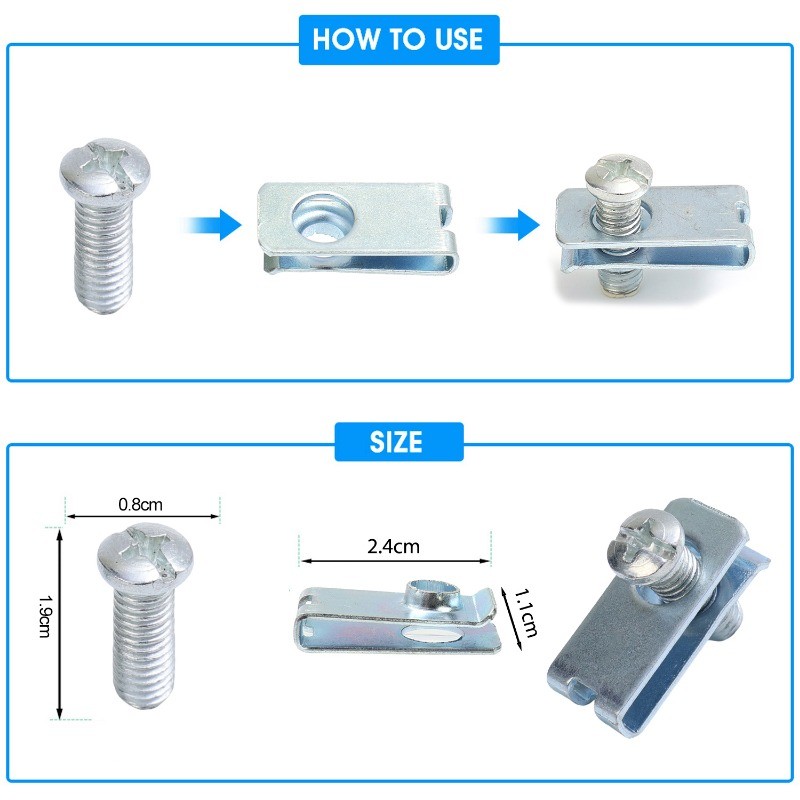 HOW TO USE

SIZE

0.8cm

1.9cm

2.4cm

1.1cm