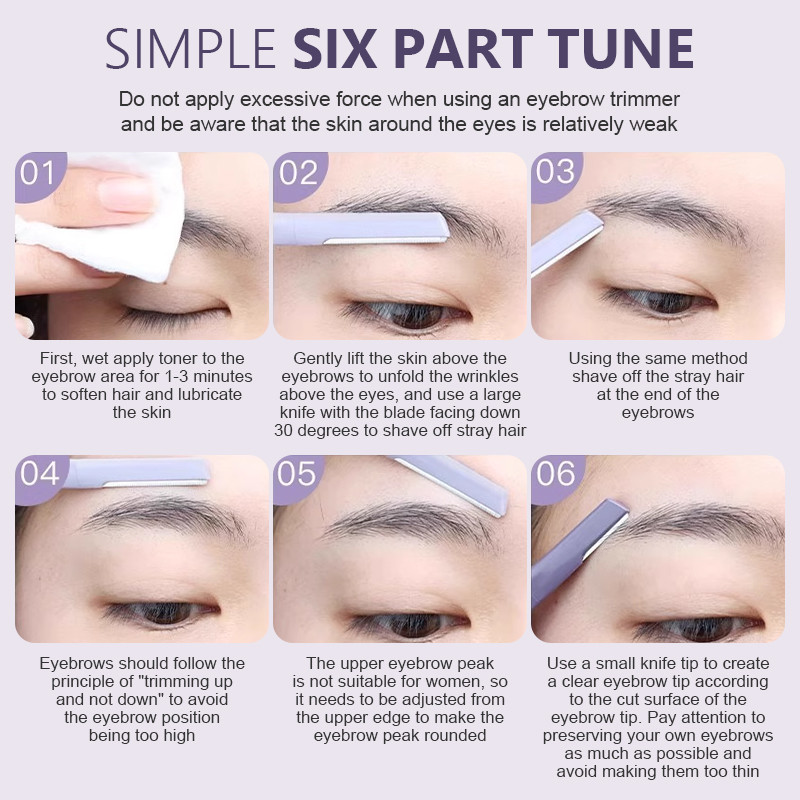 SIMPLE SIX PART TUNE

Do not apply excessive force when using an eyebrow trimmer and be aware that the skin around the eyes is relatively weak

01

First, wet apply toner to the eyebrow area for 1-3 minutes to soften hair and lubricate the skin

02

Gently lift the skin above the eyebrows to unfold the wrinkles above the eyes, and use a large knife with the blade facing down 30 degrees to shave off stray hair

03

Using the same method shave off the stray hair at the end of the eyebrows

04

Eyebrows should follow the principle of "trimming up and not down" to avoid the eyebrow position being too high

05

The upper eyebrow peak is not suitable for women, so it needs to be adjusted from the upper edge to make the eyebrow peak rounded

06

Use a small knife tip to create a clear eyebrow tip according to the cut surface of the eyebrow tip. Pay attention to preserving your own eyebrows as much as possible and avoid making them too thin