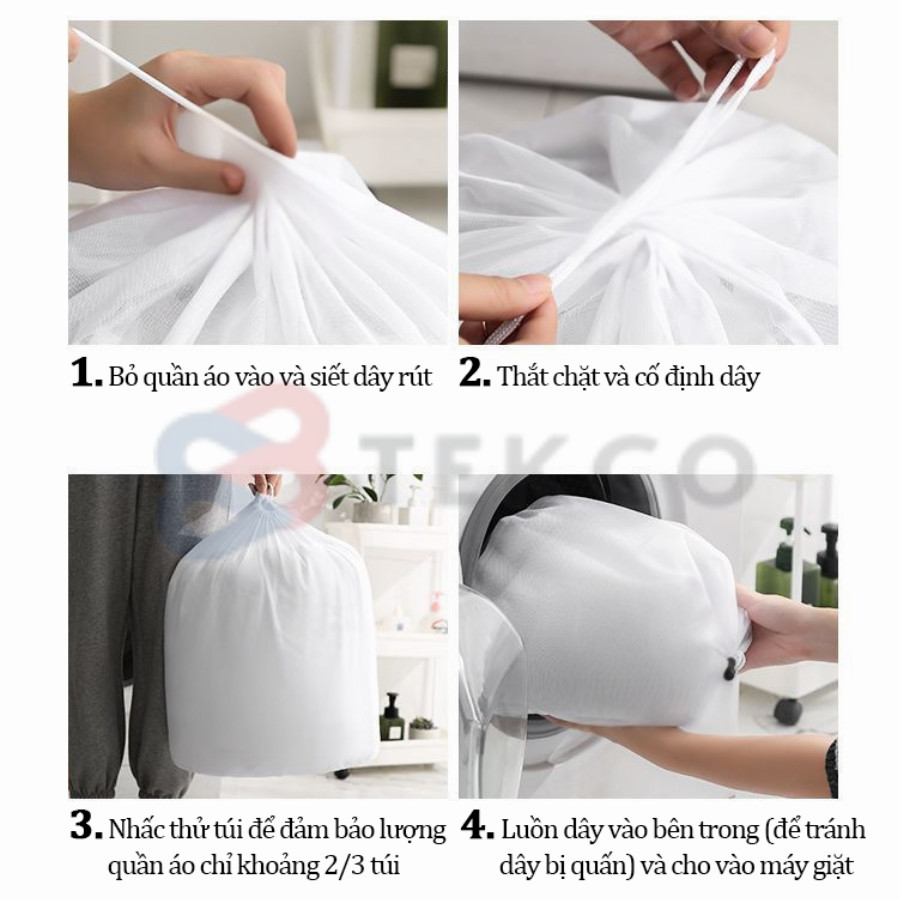 1. Bỏ quần áo vào và siết dây rút

2. Thắt chặt và cố định dây

TEKCO

3. Nhấc thử túi để đảm bảo lượng quần áo chỉ khoảng 2/3 túi

4. Luồn dây vào bên trong (để tránh dây bị quấn) và cho vào máy giặt