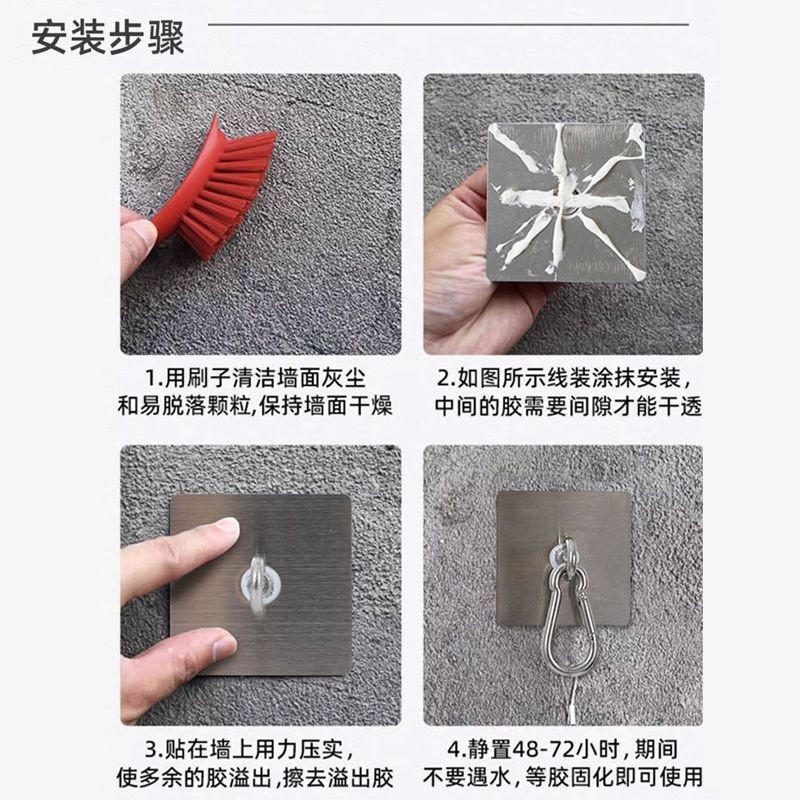 安装步骤

1.用刷子清洁墙面灰尘和易脱落颗粒,保持墙面干燥

2.如图所示线装涂抹安装,中间的胶需要间隙才能干透

3.贴在墙上用力压实,使多余的胶溢出,擦去溢出胶

4.静置48-72小时,期间不要遇水,等胶固化即可使用