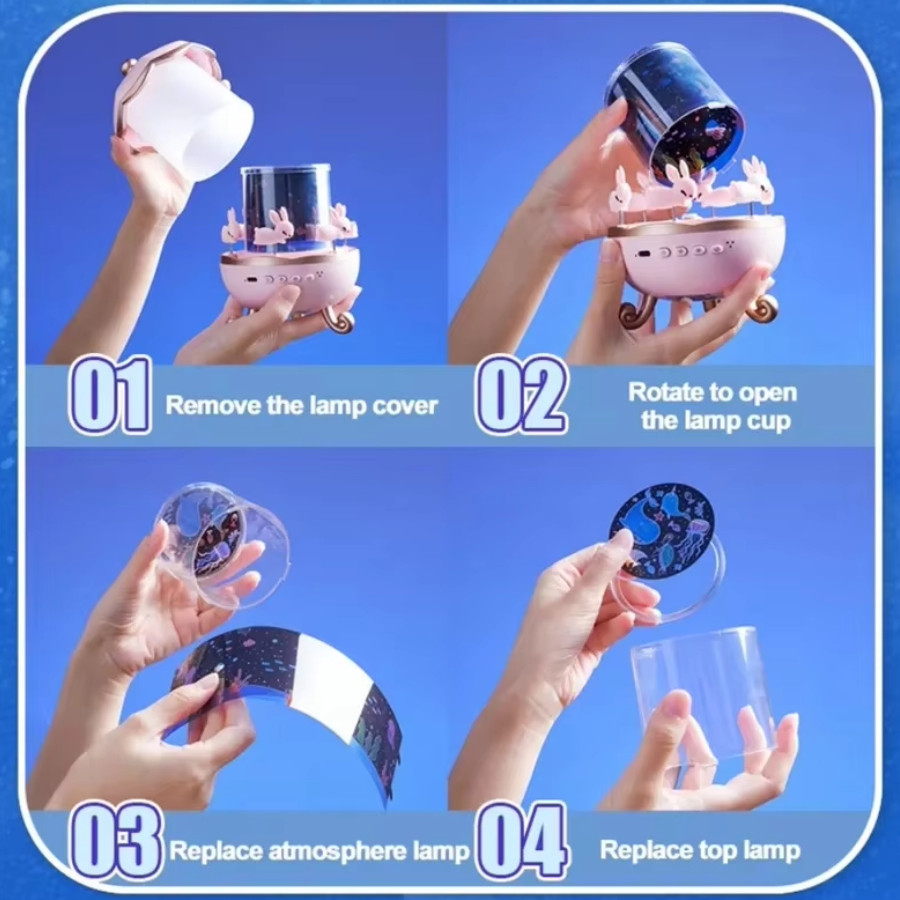 01 Remove the lamp cover

02 Rotate to open the lamp cup

03 Replace atmosphere lamp

04 Replace top lamp