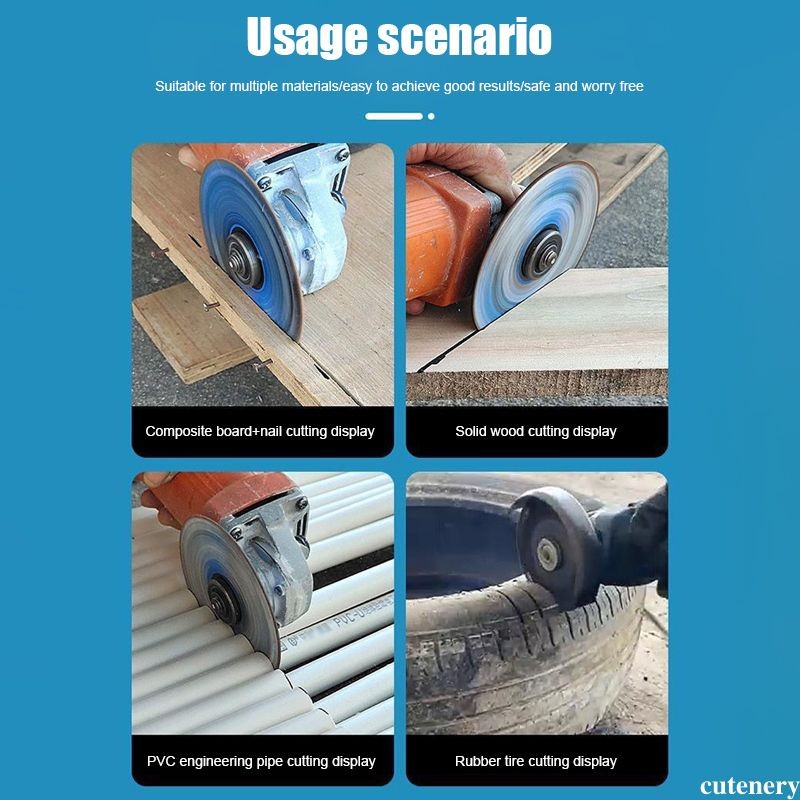 Usage scenario

Suitable for multiple materials/easy to achieve good results/safe and worry free

Composite board+nail cutting display

Solid wood cutting display

PVC-U

PVC engineering pipe cutting display

Rubber tire cutting display

cutenery