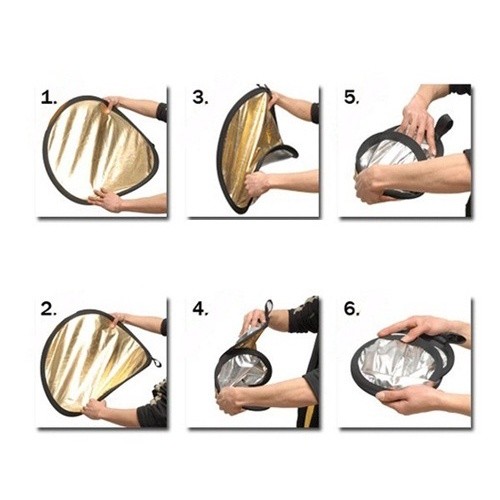 1.

3.

5.

2.

4.

6.