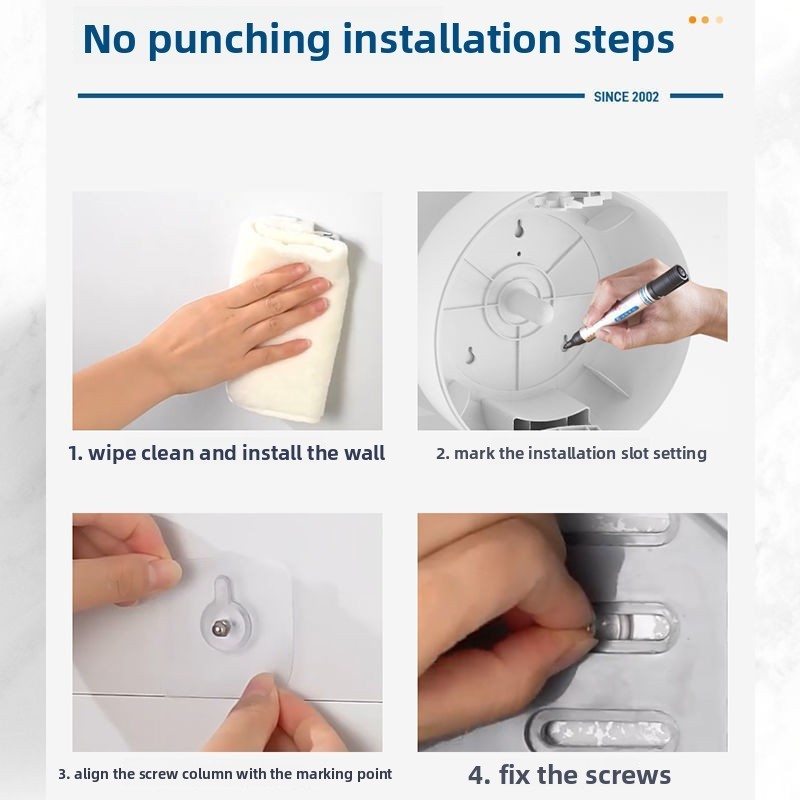 No punching installation steps

SINCE 2002

1. wipe clean and install the wall

2. mark the installation slot setting

3. align the screw column with the marking point

4. fix the screws