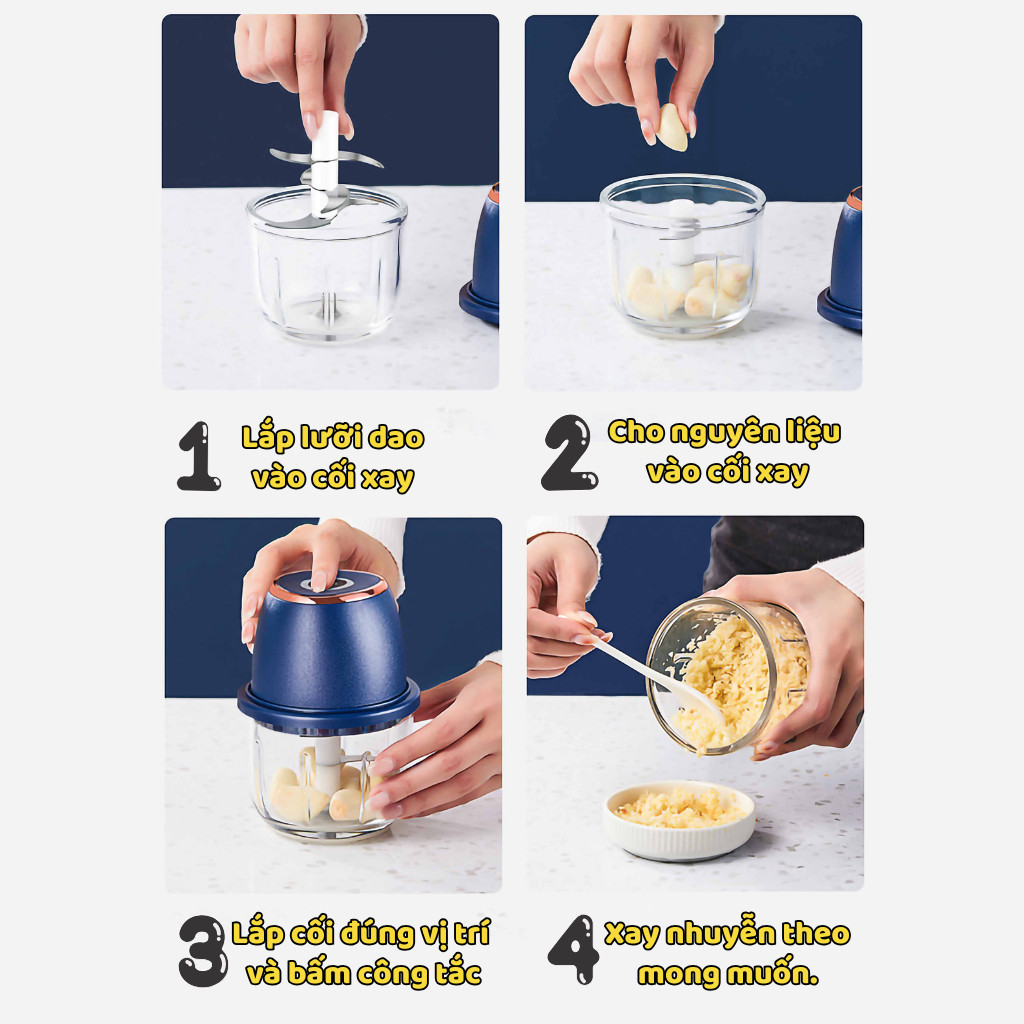 1 Lắp lưỡi dao vào cối xay

2 Cho nguyên liệu vào cối xay

3 Lắp cối đúng vị trí và bấm công tắc

4 Xay nhuyễn theo mong muốn.