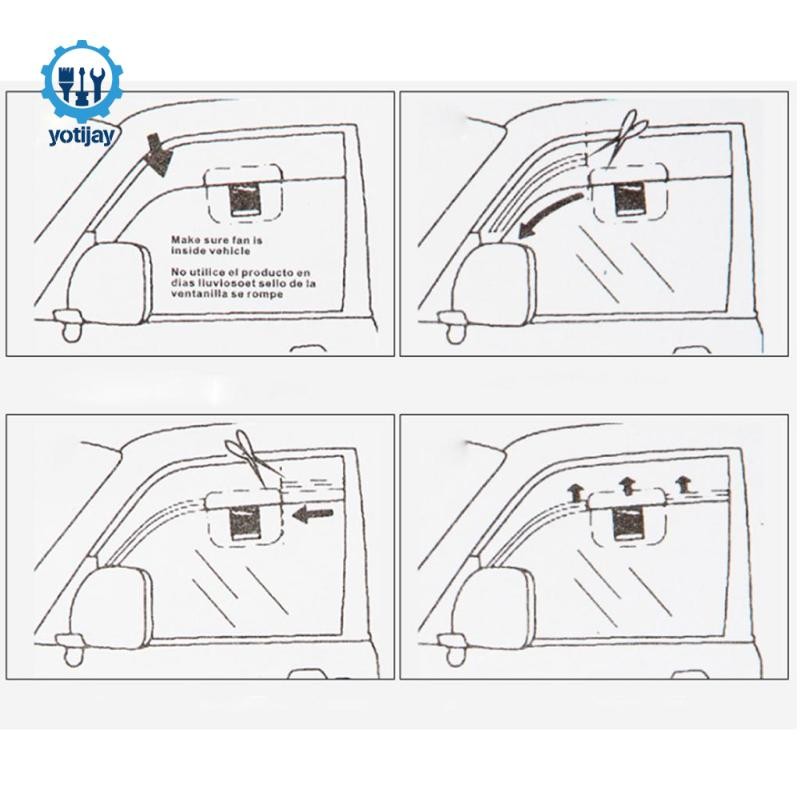 yotijay

Make sure fan is inside vehicle

No utilice el producto en dias lluviosoet sello de la ventanilla se rompe