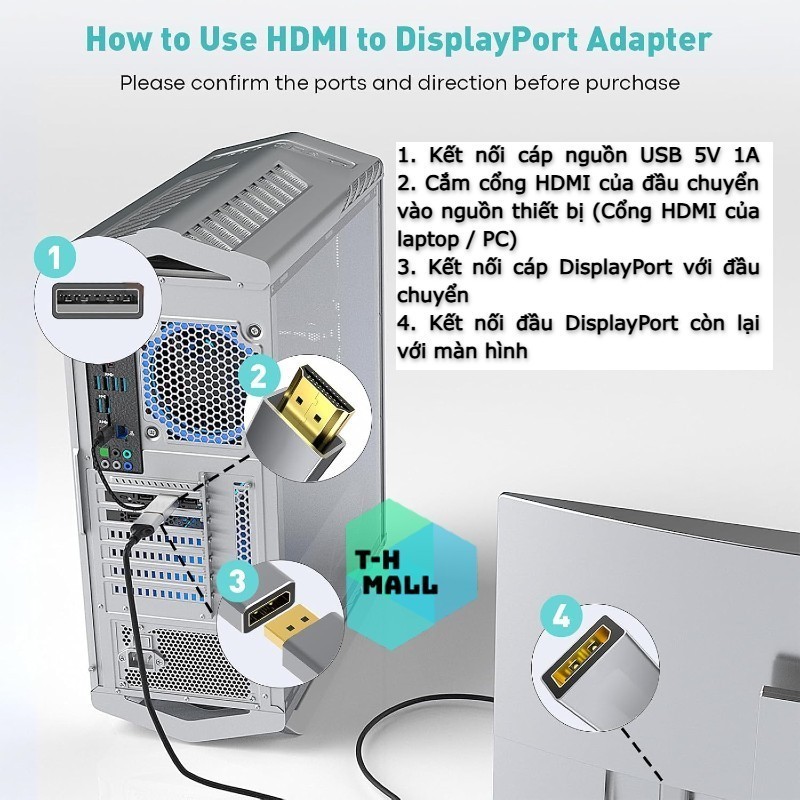 How to Use HDMI to DisplayPort Adapter

Please confirm the ports and direction before purchase

1. Kết nối cáp nguồn USB 5V 1A
2. Cắm cổng HDMI của đầu chuyển vào nguồn thiết bị (Cổng HDMI của laptop / PC)
3. Kết nối cáp DisplayPort với đầu chuyển
4. Kết nối đầu DisplayPort còn lại với màn hình

1

2

3

4

T-H MALL