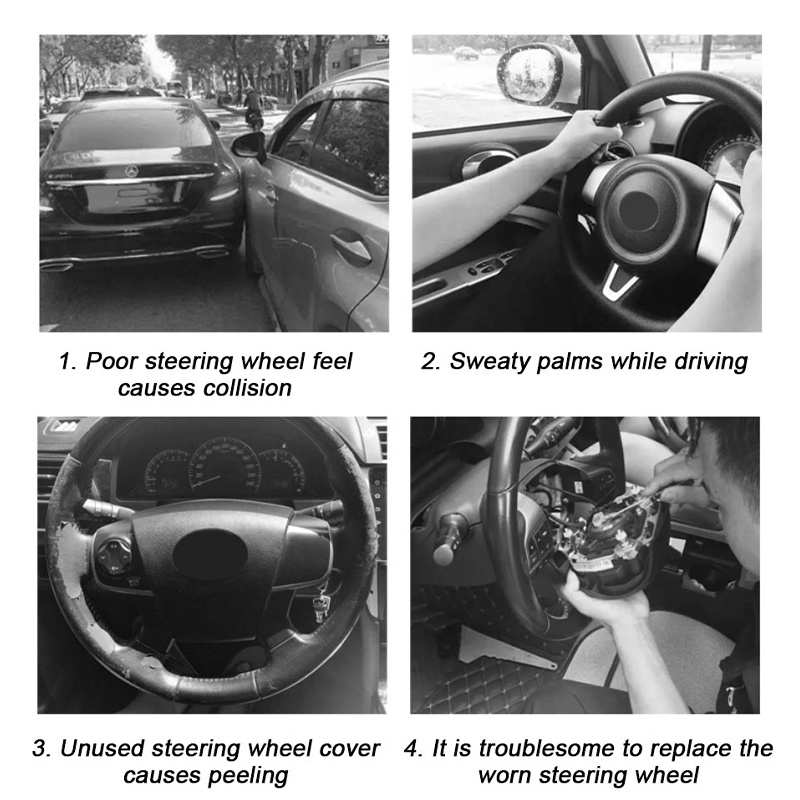 1. Poor steering wheel feel causes collision

2. Sweaty palms while driving

3. Unused steering wheel cover causes peeling

4. It is troublesome to replace the worn steering wheel