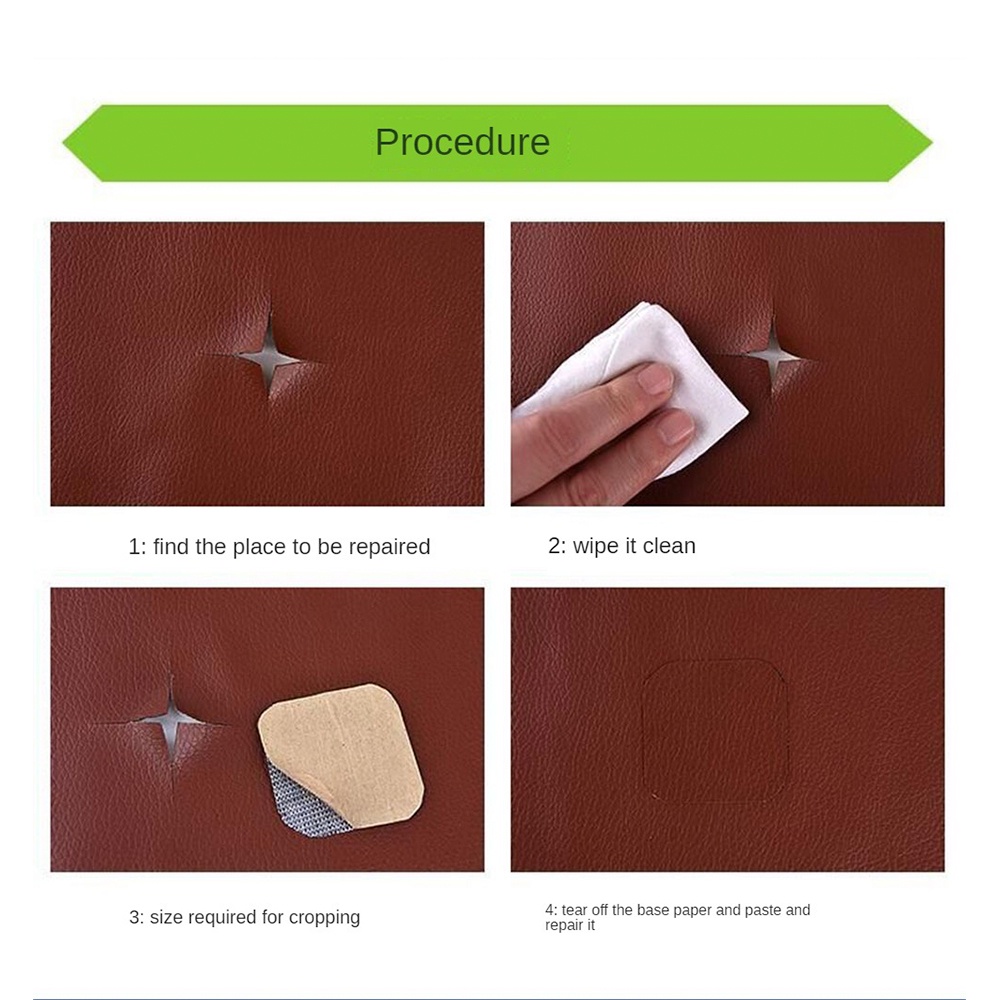 Procedure

1: find the place to be repaired

2: wipe it clean

3: size required for cropping

4: tear off the base paper and paste and repair it