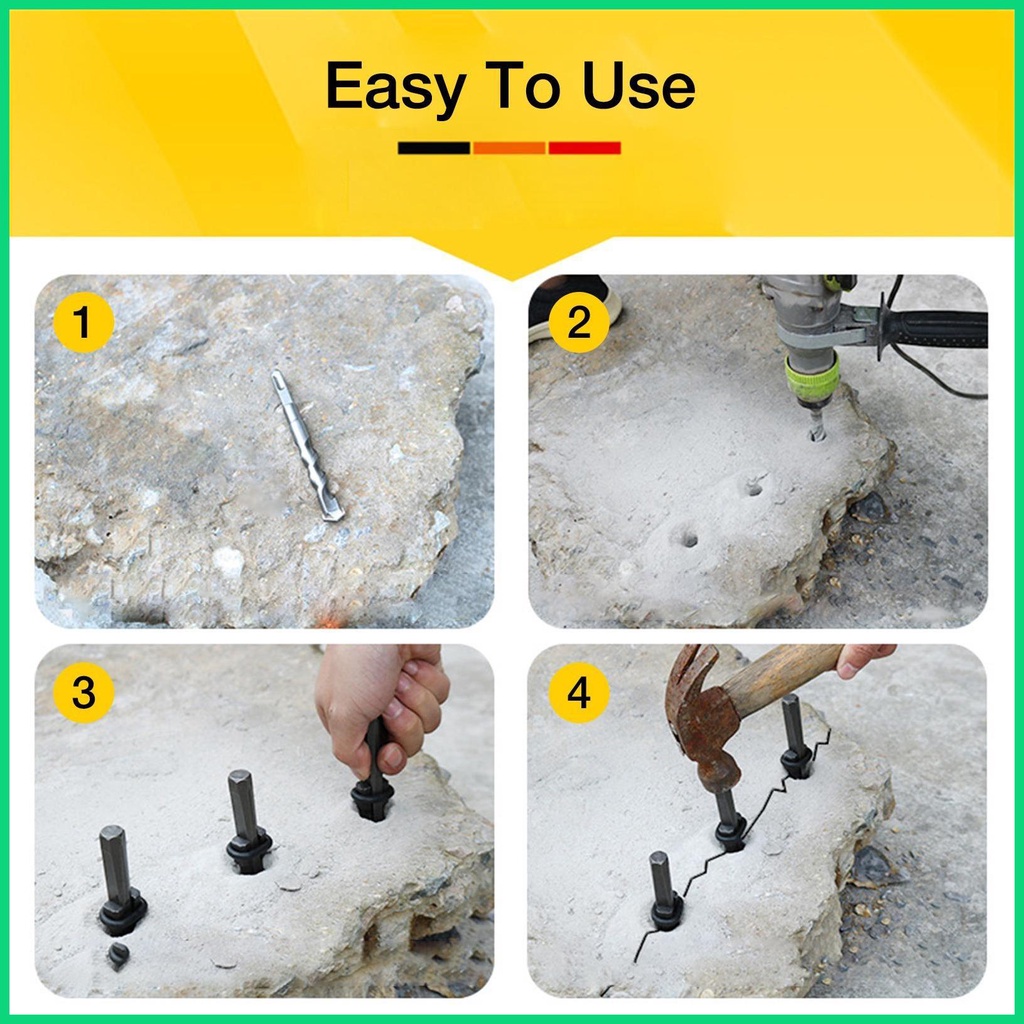 Easy To Use

1

2

3

4