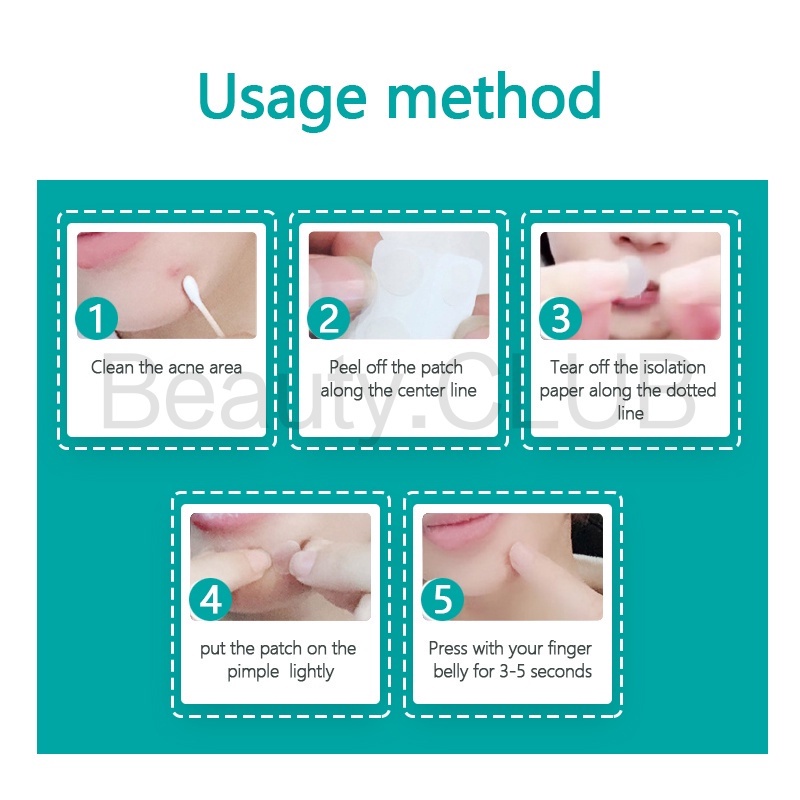 Usage method

1
Clean the acne area

2
Peel off the patch along the center line

3
Tear off the isolation paper along the dotted line

Beauty.CLUB

4
put the patch on the pimple lightly

5
Press with your finger belly for 3-5 seconds