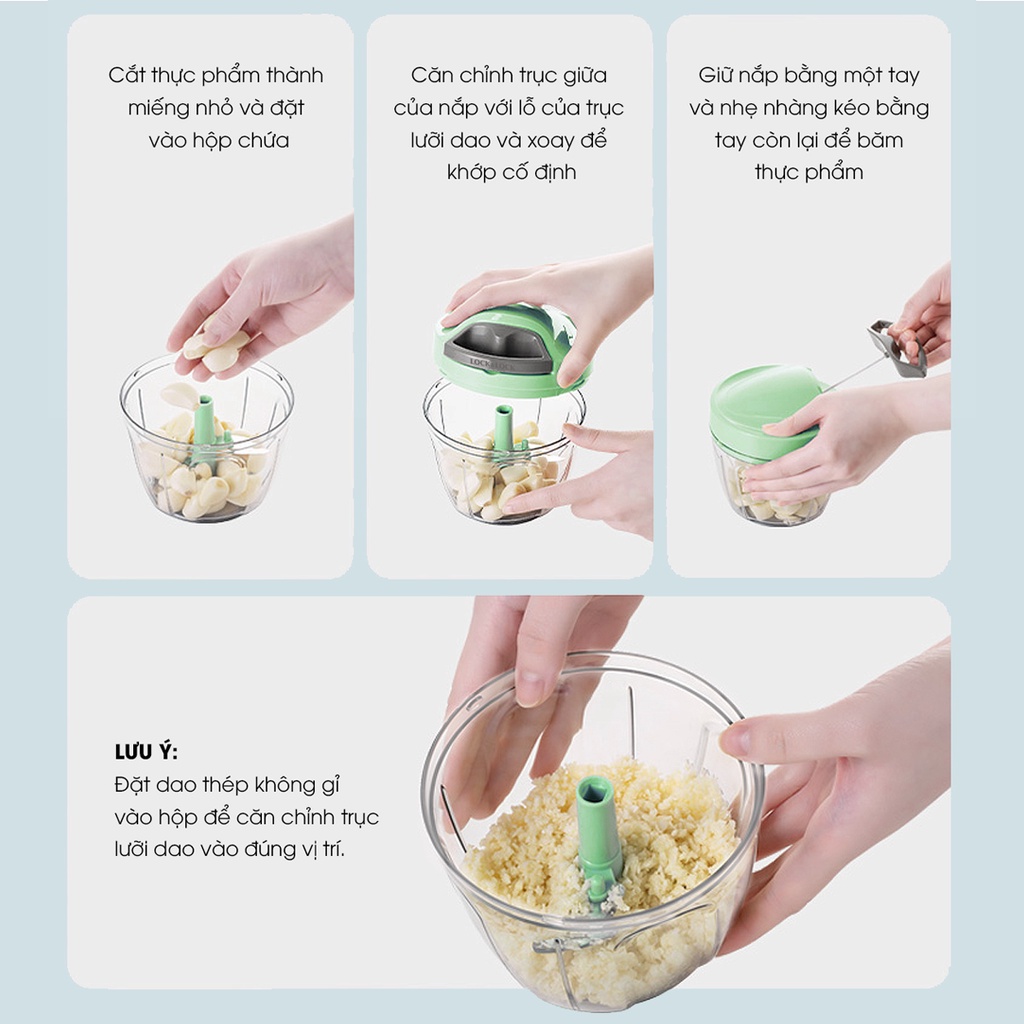 Cắt thực phẩm thành miếng nhỏ và đặt vào hộp chứa

Căn chỉnh trục giữa của nắp với lỗ của trục lưỡi dao và xoay để khớp cố định

Giữ nắp bằng một tay và nhẹ nhàng kéo bằng tay còn lại để băm thực phẩm

LOCK

LƯU Ý:
Đặt dao thép không gỉ vào hộp để căn chỉnh trục lưỡi dao vào đúng vị trí.