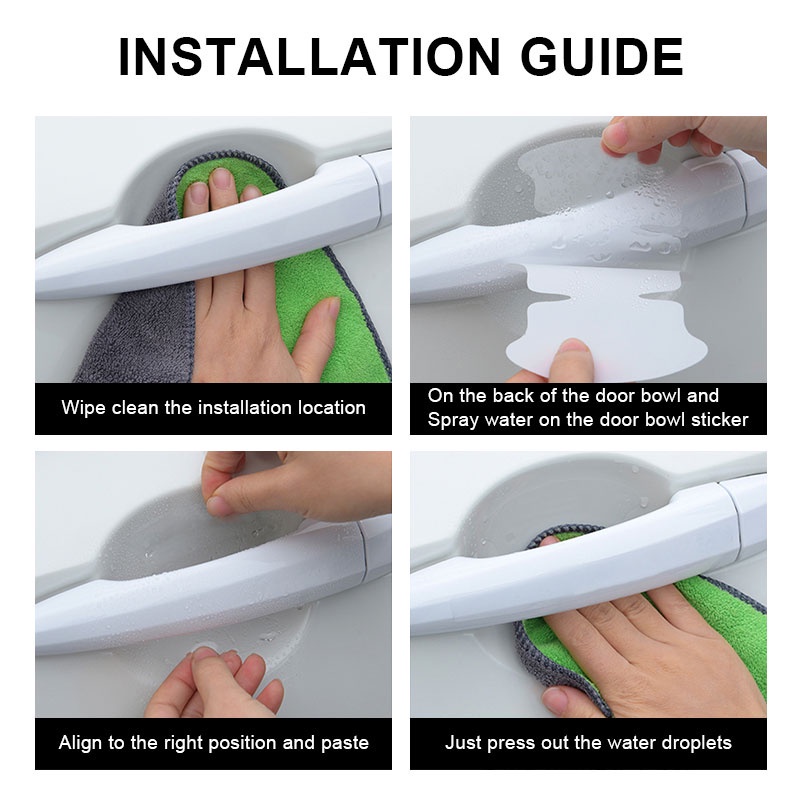 INSTALLATION GUIDE

Wipe clean the installation location

On the back of the door bowl and Spray water on the door bowl sticker

Align to the right position and paste

Just press out the water droplets